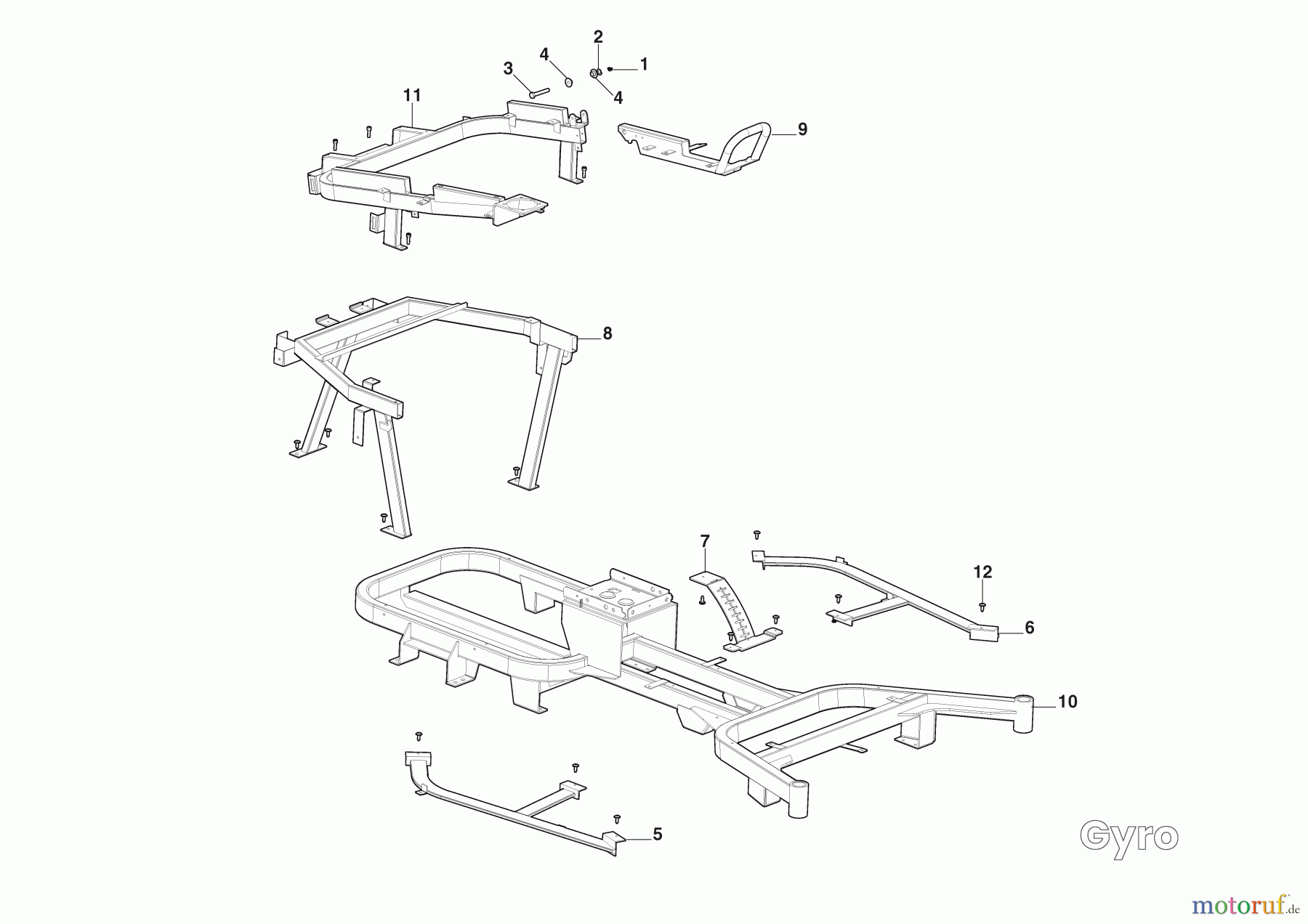 2
4
1
3
4
11
9
8
7
12
6
10
5
Gyro
motoruf.de