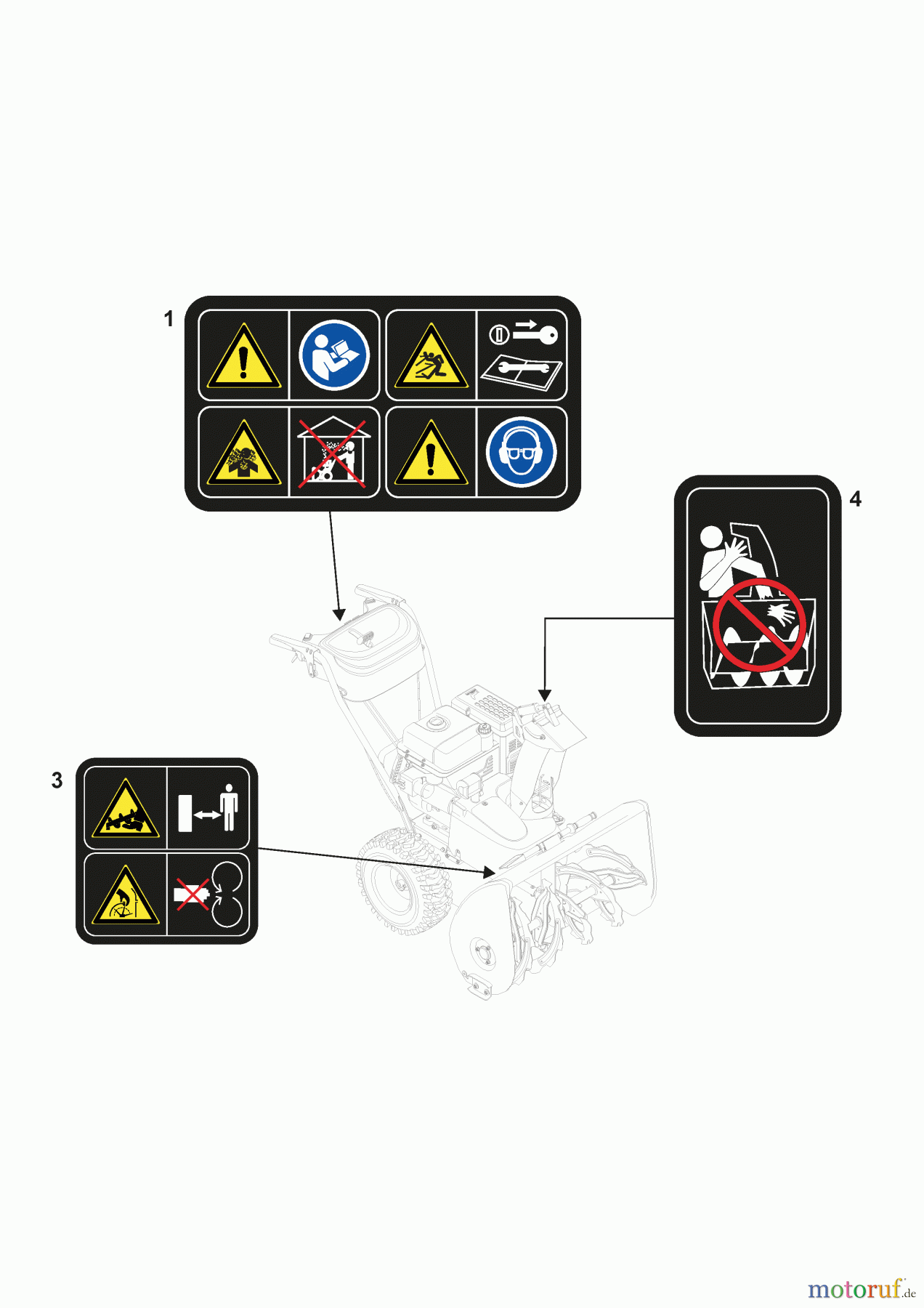 1

4

3

motoruf.de