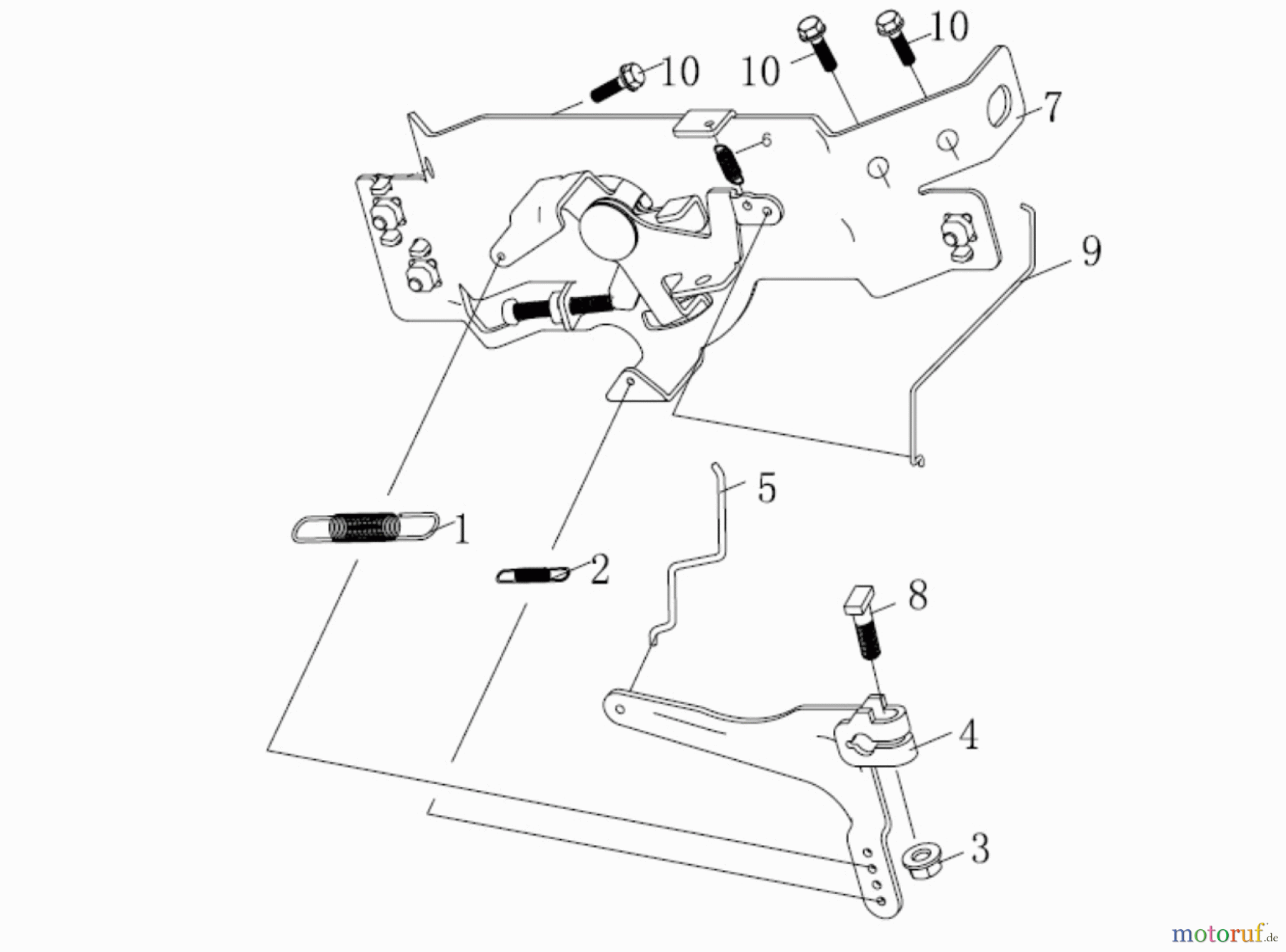 10
10
10
7
6
9
5
1
2
8
4
3
motoruf.de