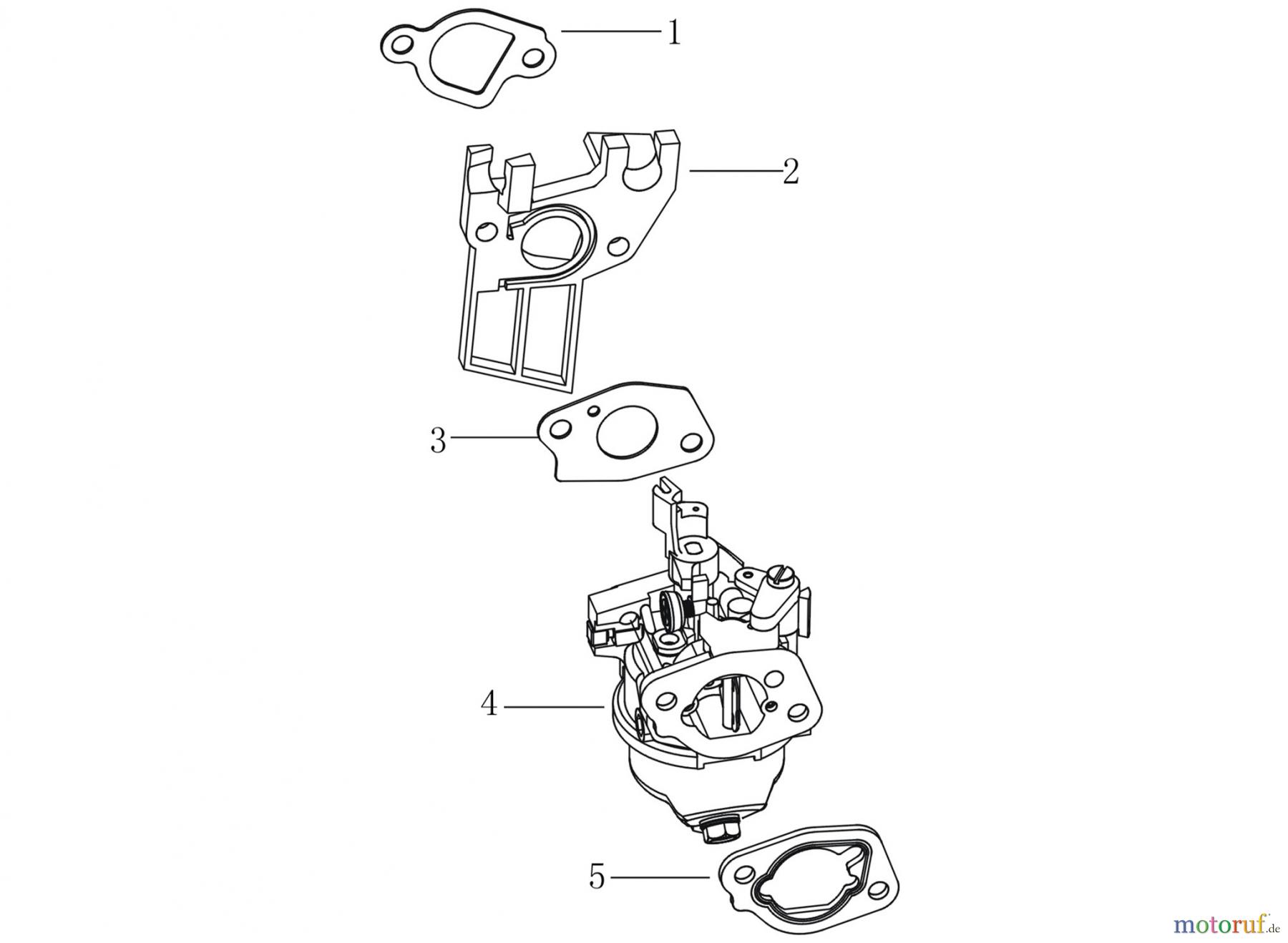 1
2
3
4
5
motoruf.de