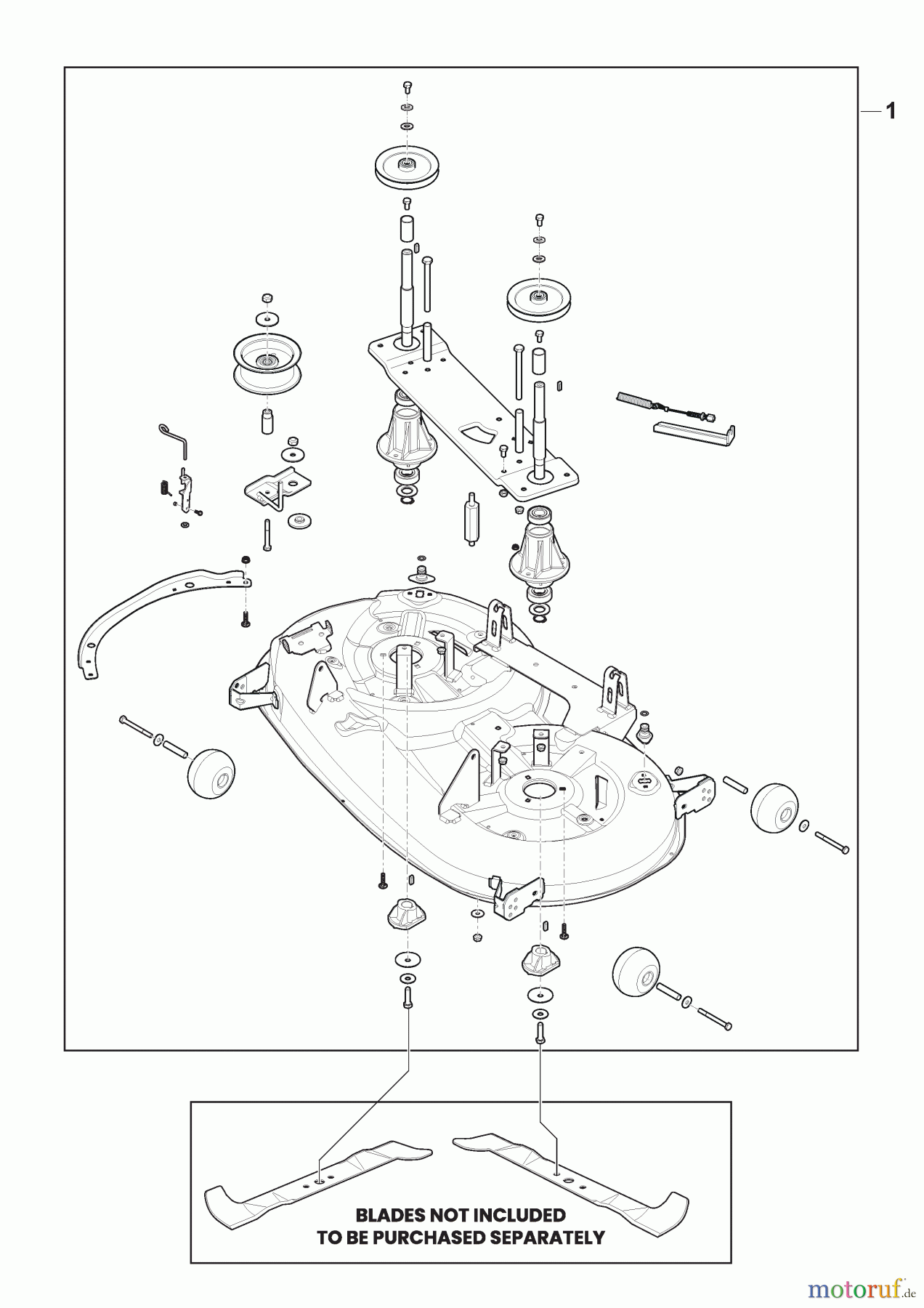 1

BLADES NOT INCLUDED
TO BE PURCHASED SEPARATELY

motoruf.de