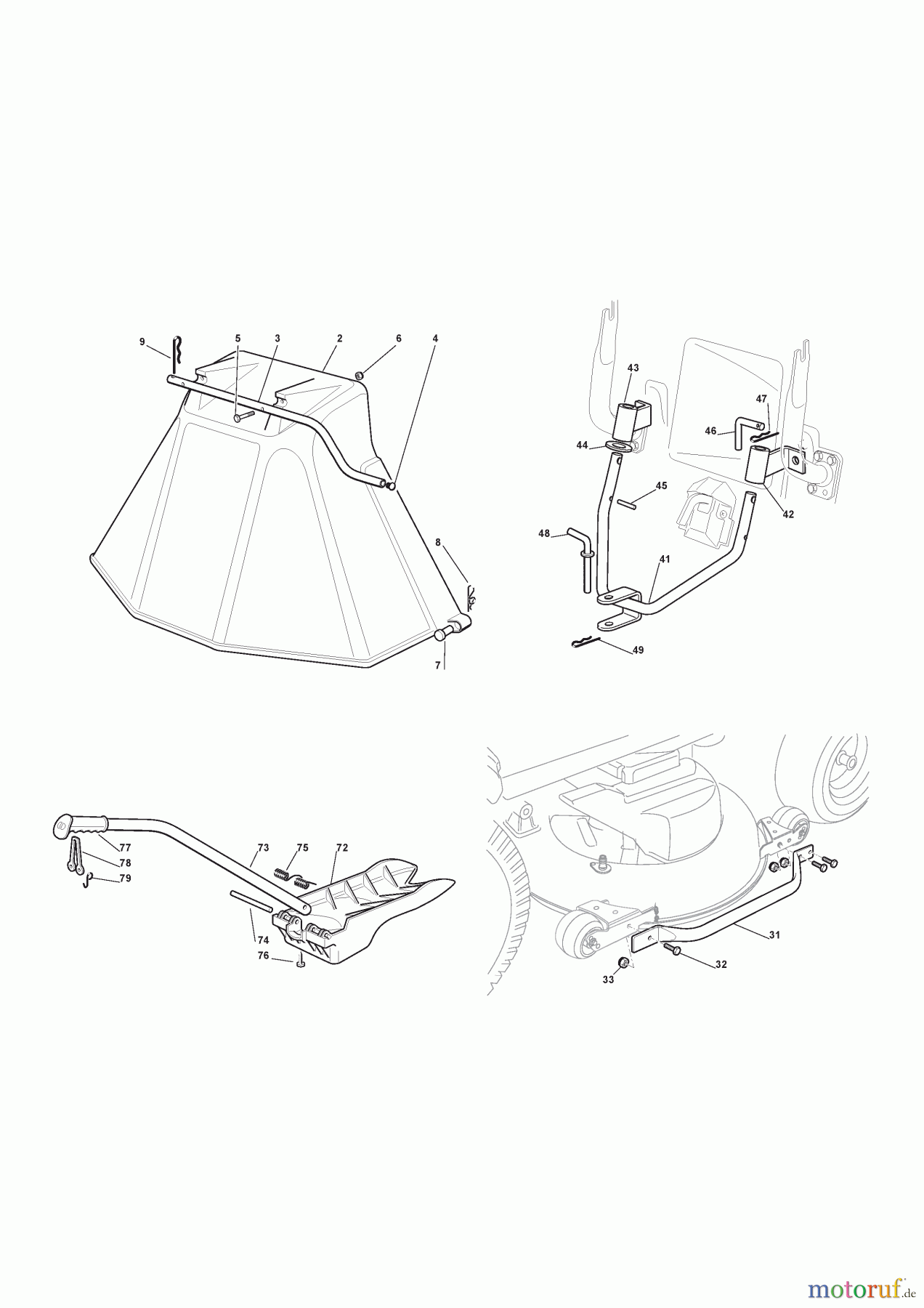 9
5
3
2
6
4
8
7

43
47
46
44
45
42
48
41
49

77
78
79
73
75
72
74
76

31
32
33

motoruf.de