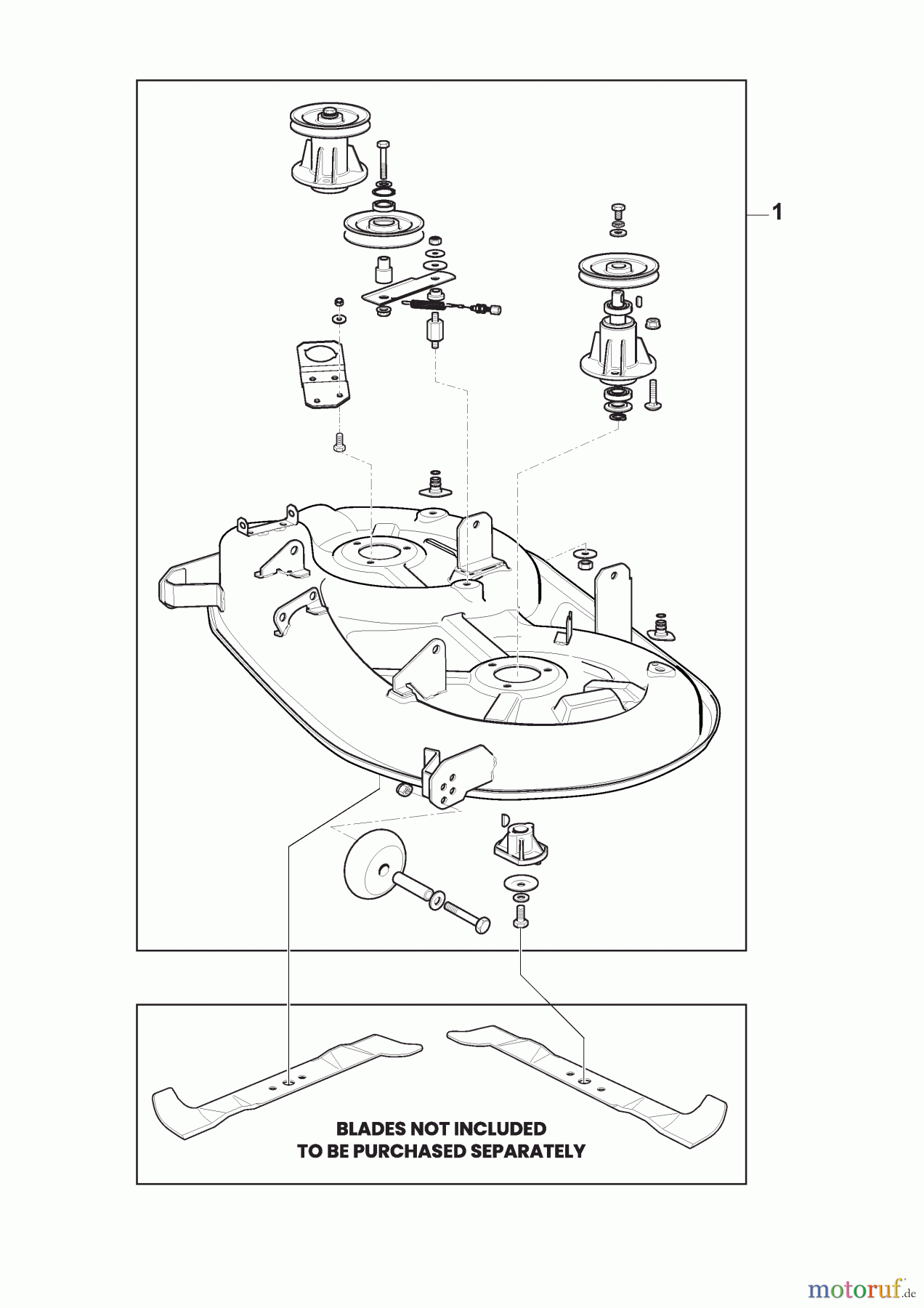 1

BLADES NOT INCLUDED
TO BE PURCHASED SEPARATELY

motoruf.de