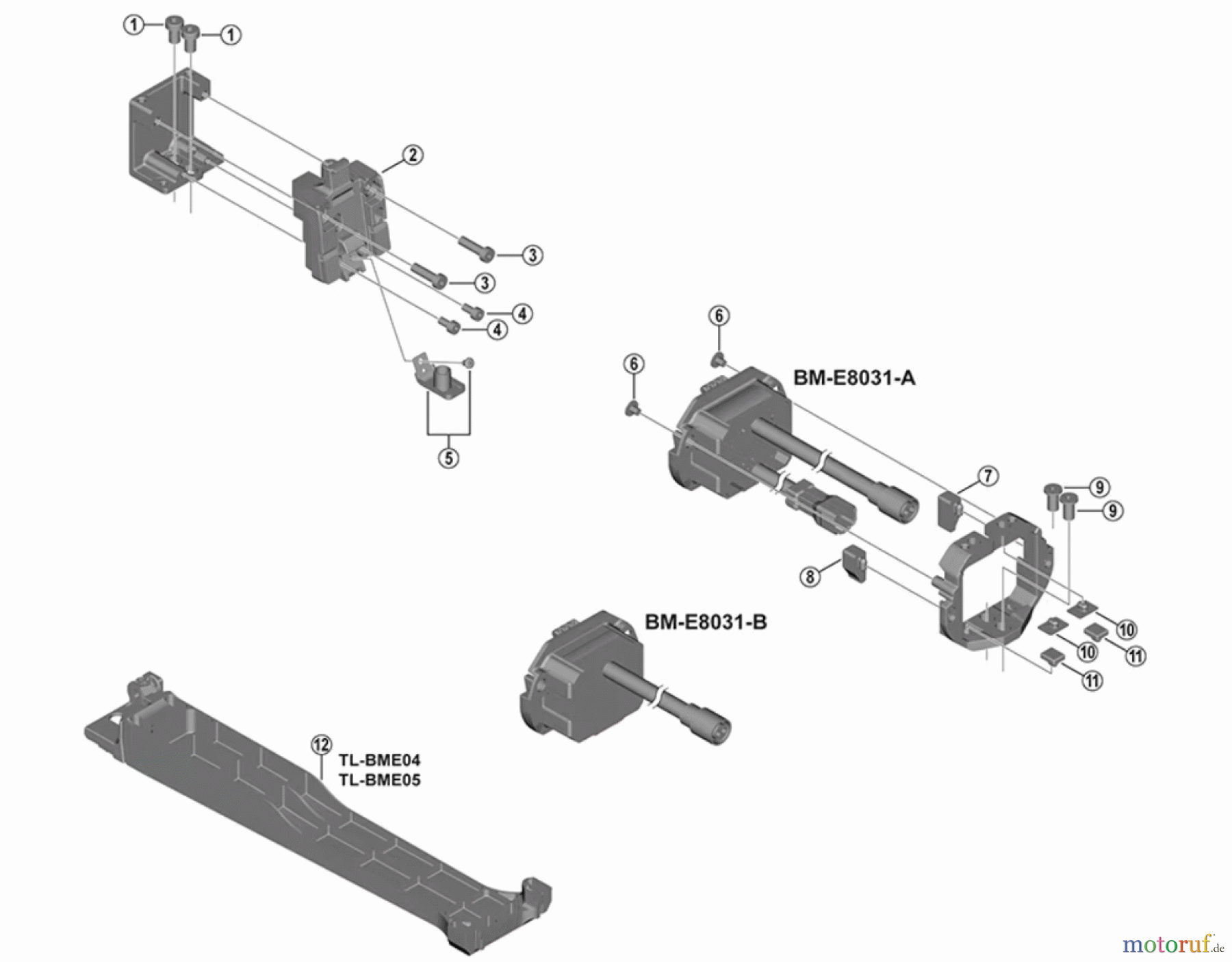 1
1
2
3
3
4
4
5
6
6
BM-E8031-A
7
9
9
8
10
10
11
11
BM-E8031-B
12
TL-BME04
TL-BME05
motoruf.de