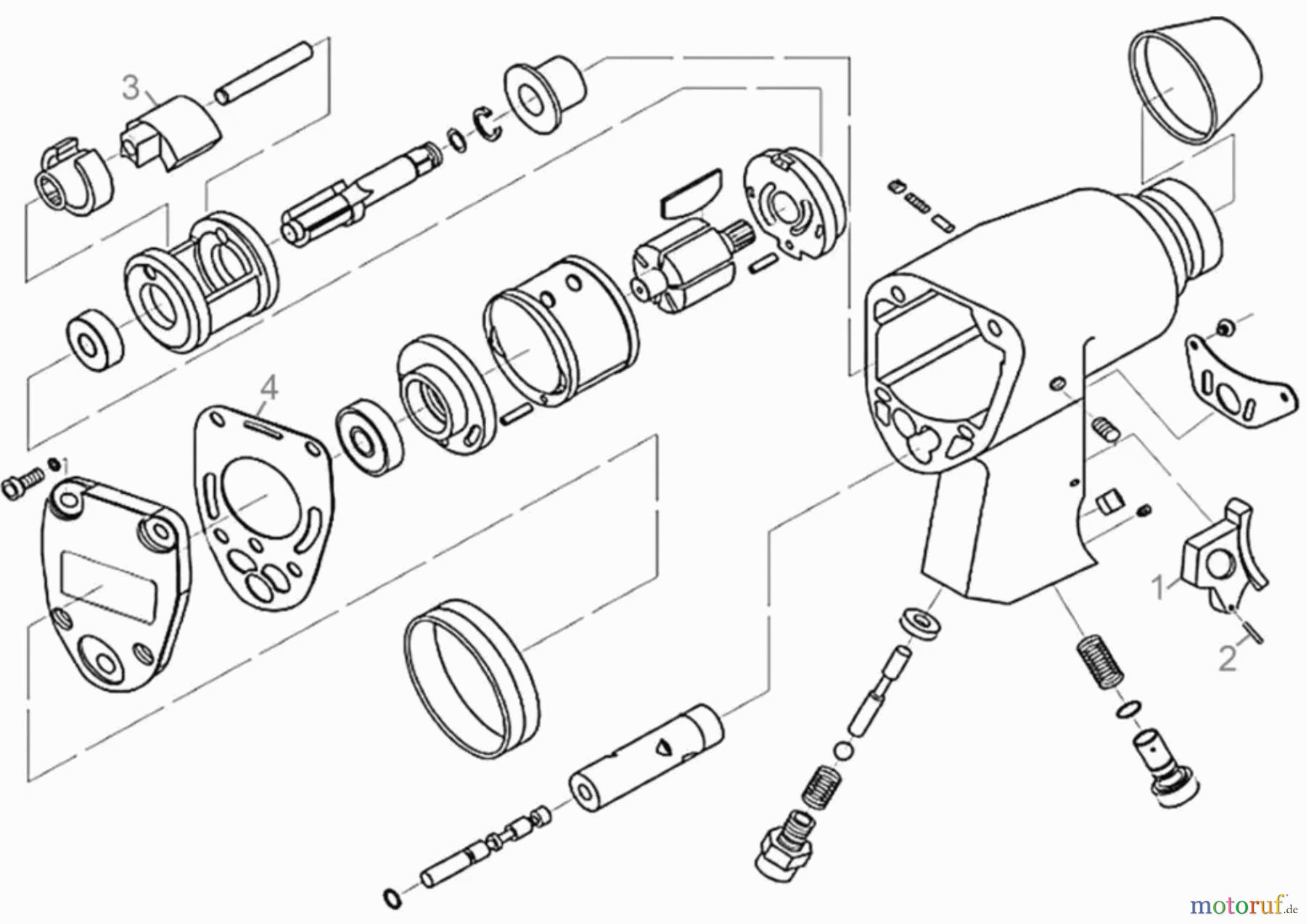 3

4

1

2

motoruf.de