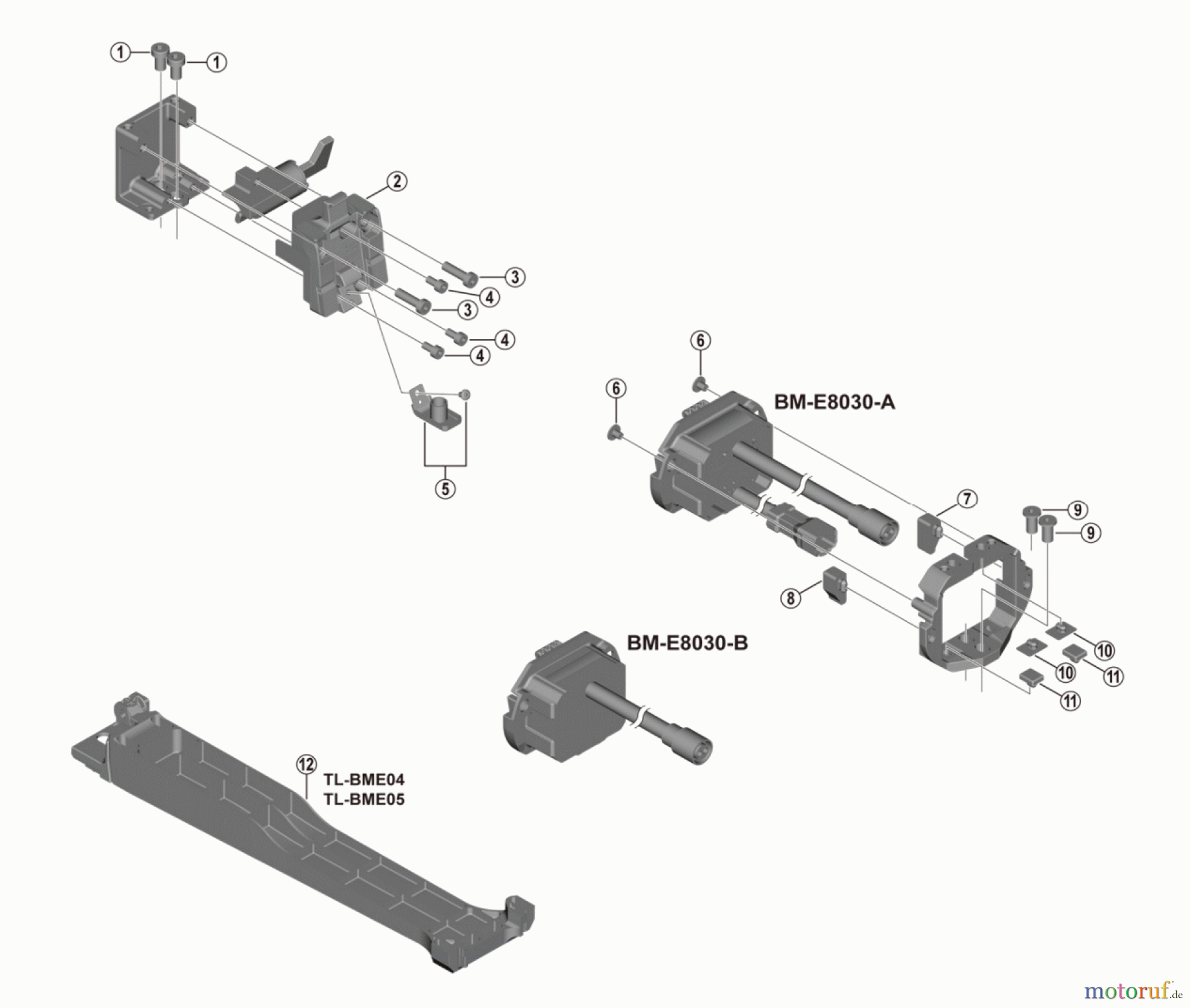 1
1
2
3
4
3
4
4
5
6
6
BM-E8030-A
7
9
9
8
10
10
11
11
BM-E8030-B
12
TL-BME04
TL-BME05
motoruf.de