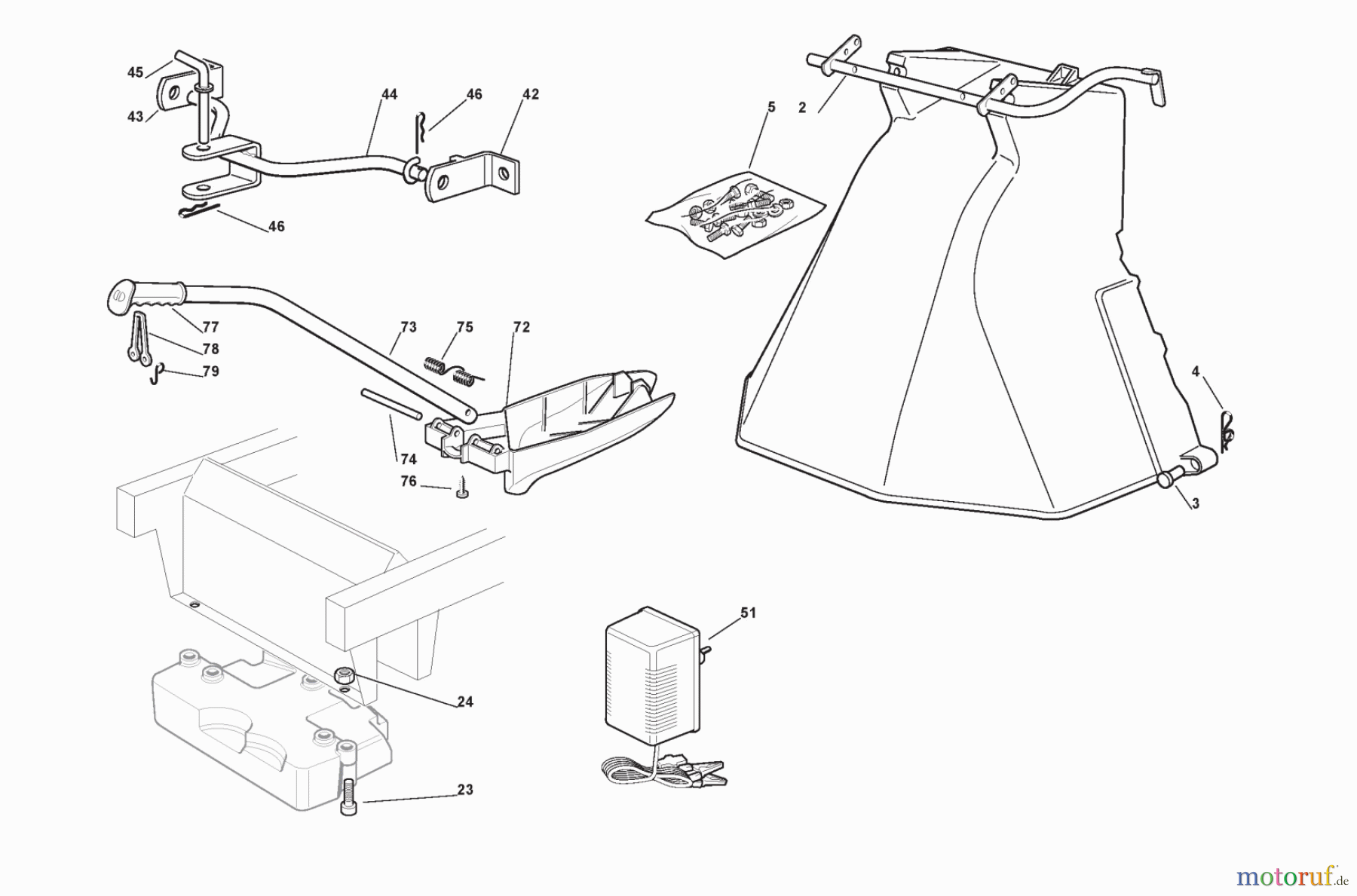 45
43
44
46
42
46
5
2
77
78
79
73
75
72
74
76
4
3
51
24
23
motoruf.de