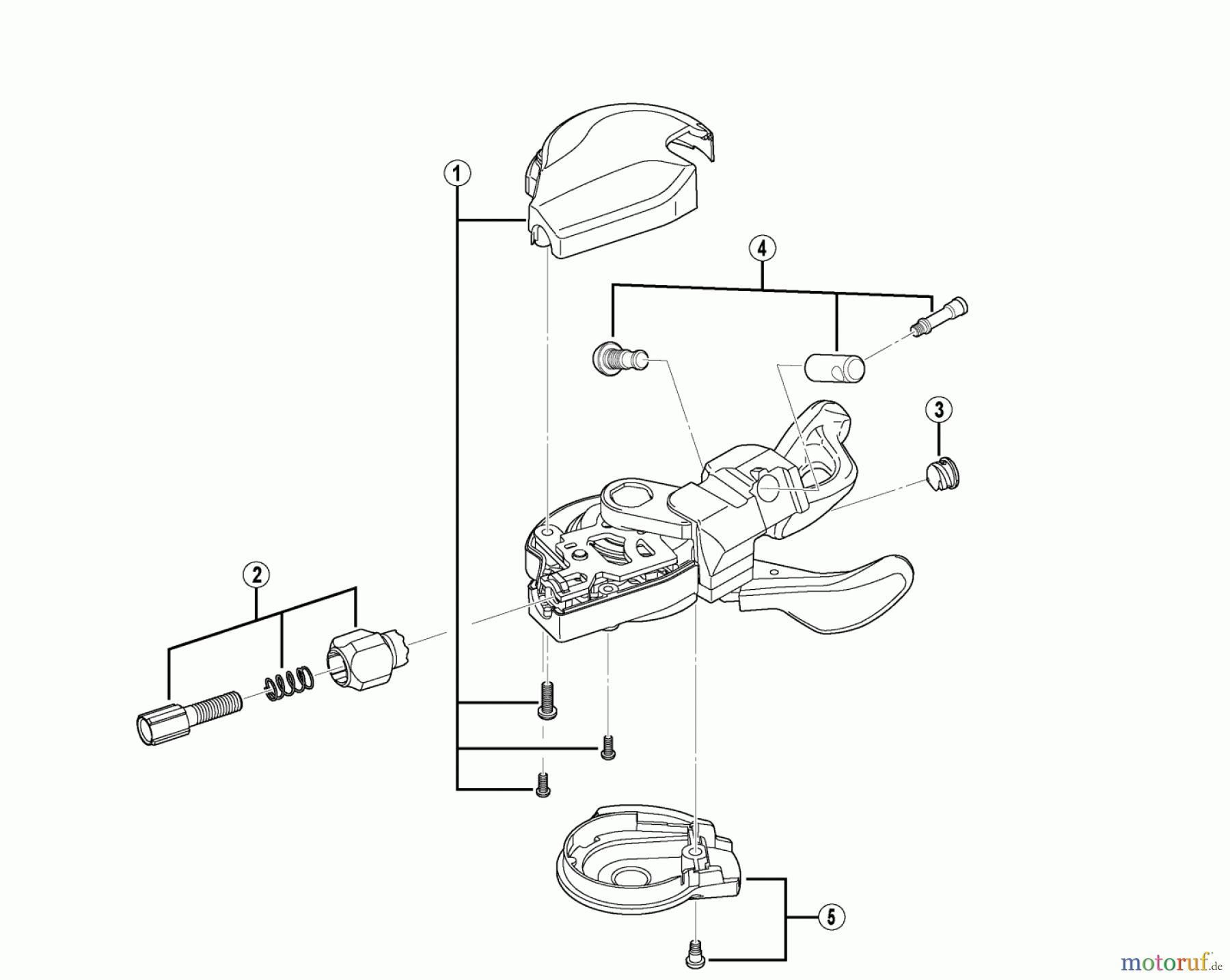 1
4
3
2
5
motoruf.de