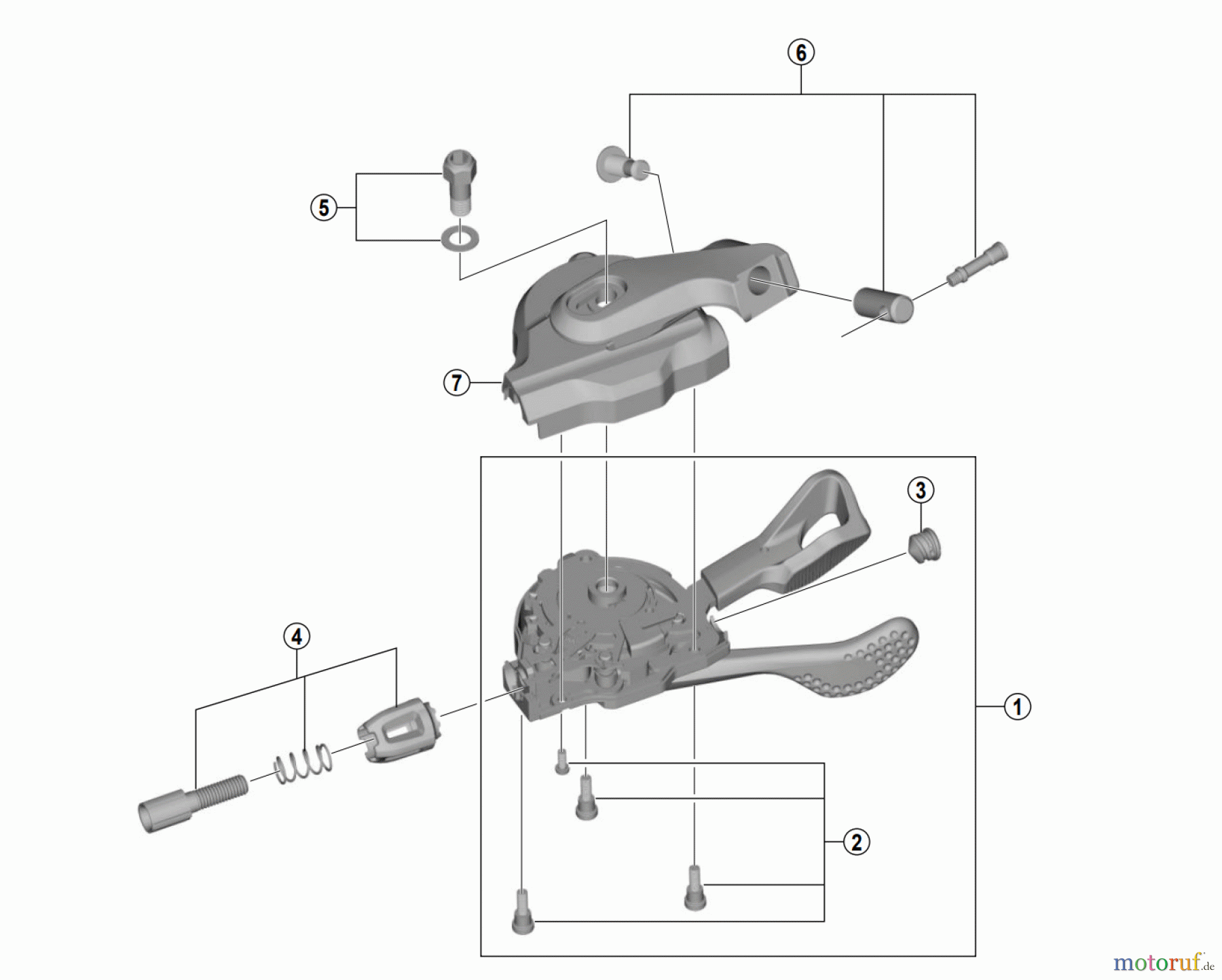 6

5

7

3

4

1

2

motoruf.de