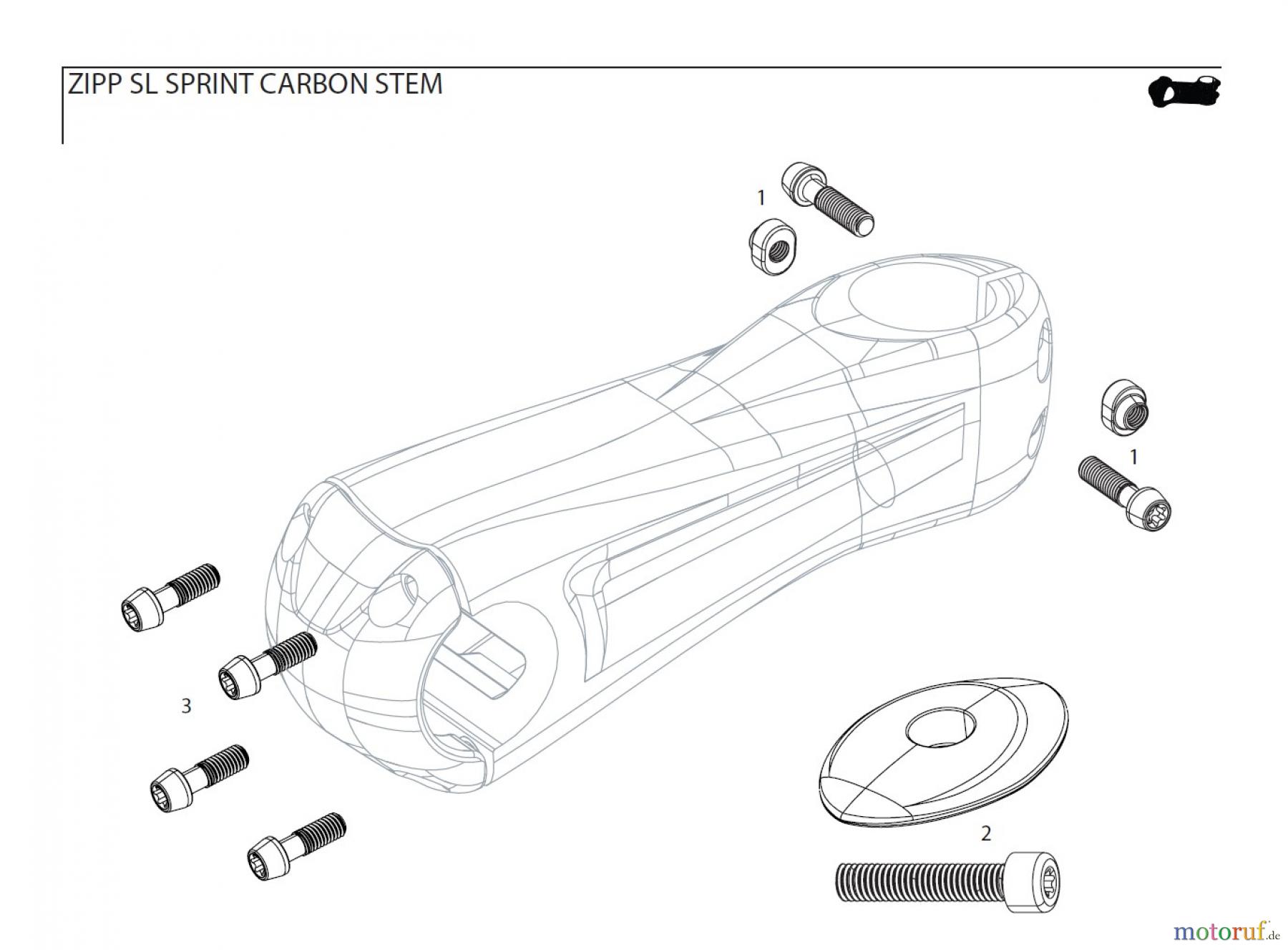 ZIPP SL SPRINT CARBON STEM

1

1

3

2

motoruf.de