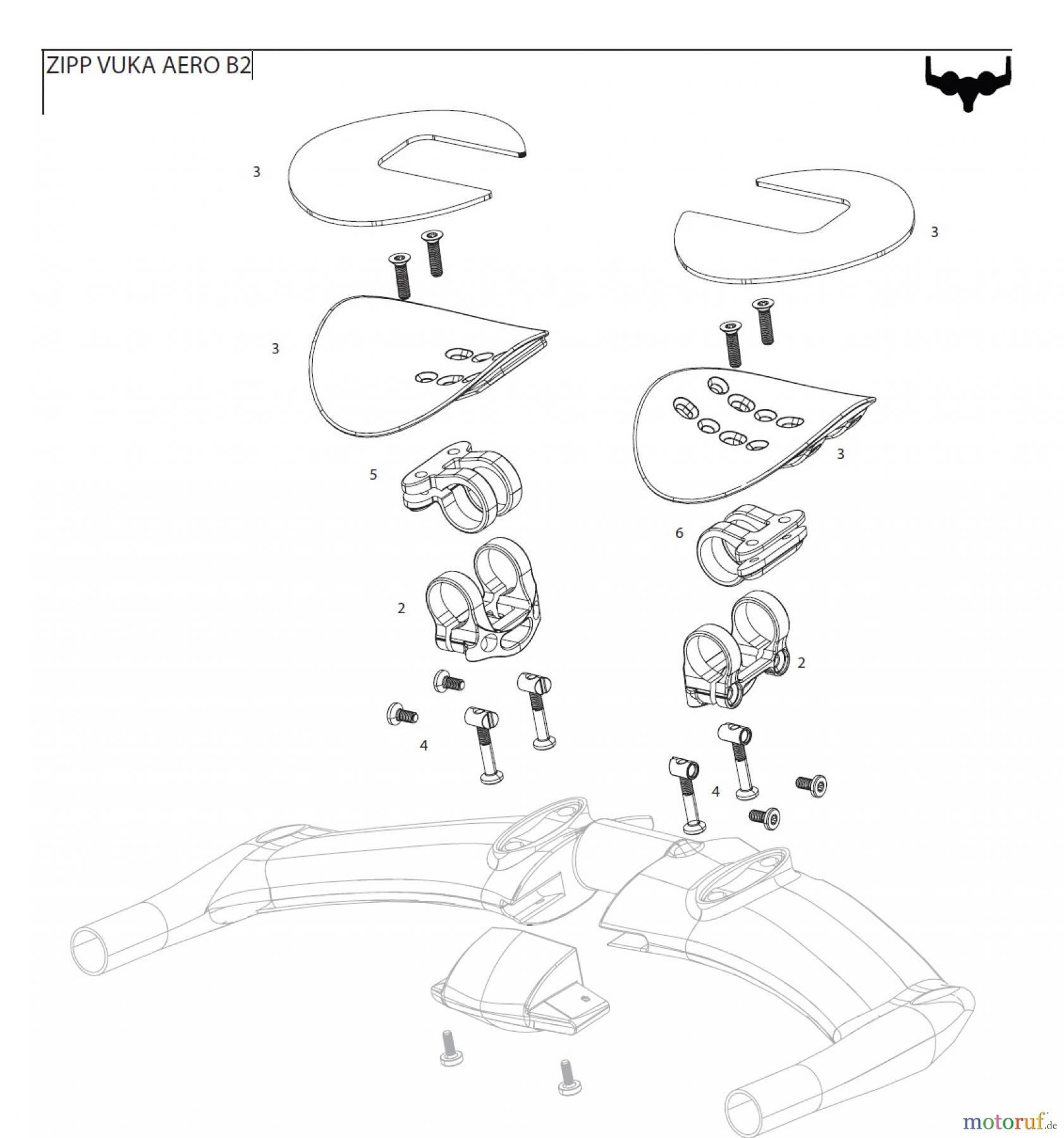 ZIPP VUKA AERO B2

3

3

3

3

5

6

2

2

4

4

motoruf.de