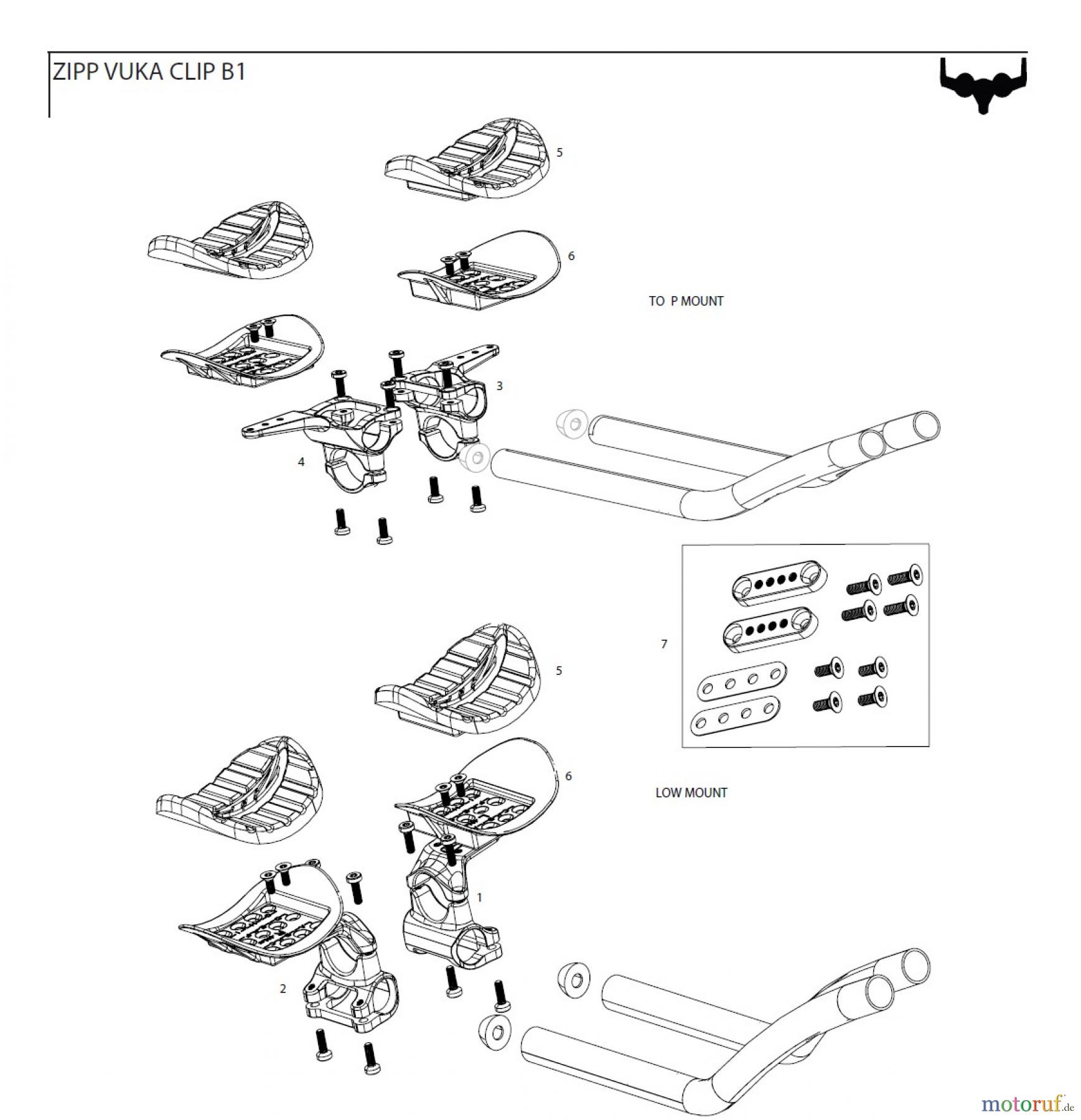 ZIPP VUKA CLIP B1

5

6

TO P MOUNT

3

4

7

5

6

LOW MOUNT

1

2

motoruf.de