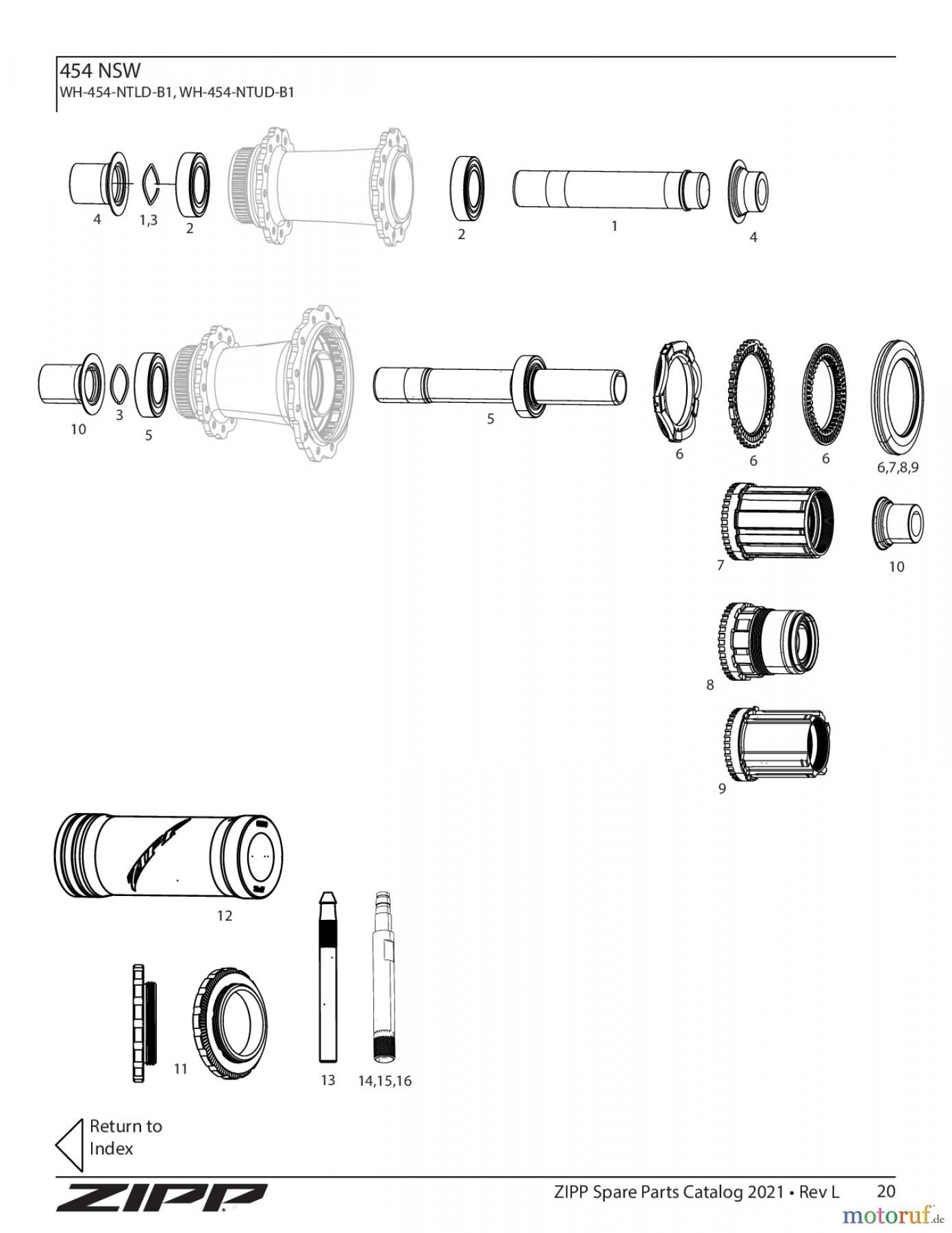 454 NSW
WH-454-NTLD-B1, WH-454-NTUD-B1

4 1,3 2 2 1 4

10 3 5 5 6 6 6 6,7,8,9

7 10

8

9

12

11 13 14,15,16

Return to Index

ZIPP

ZIPP Spare Parts Catalog 2021 • Rev L 20

motoruf.de