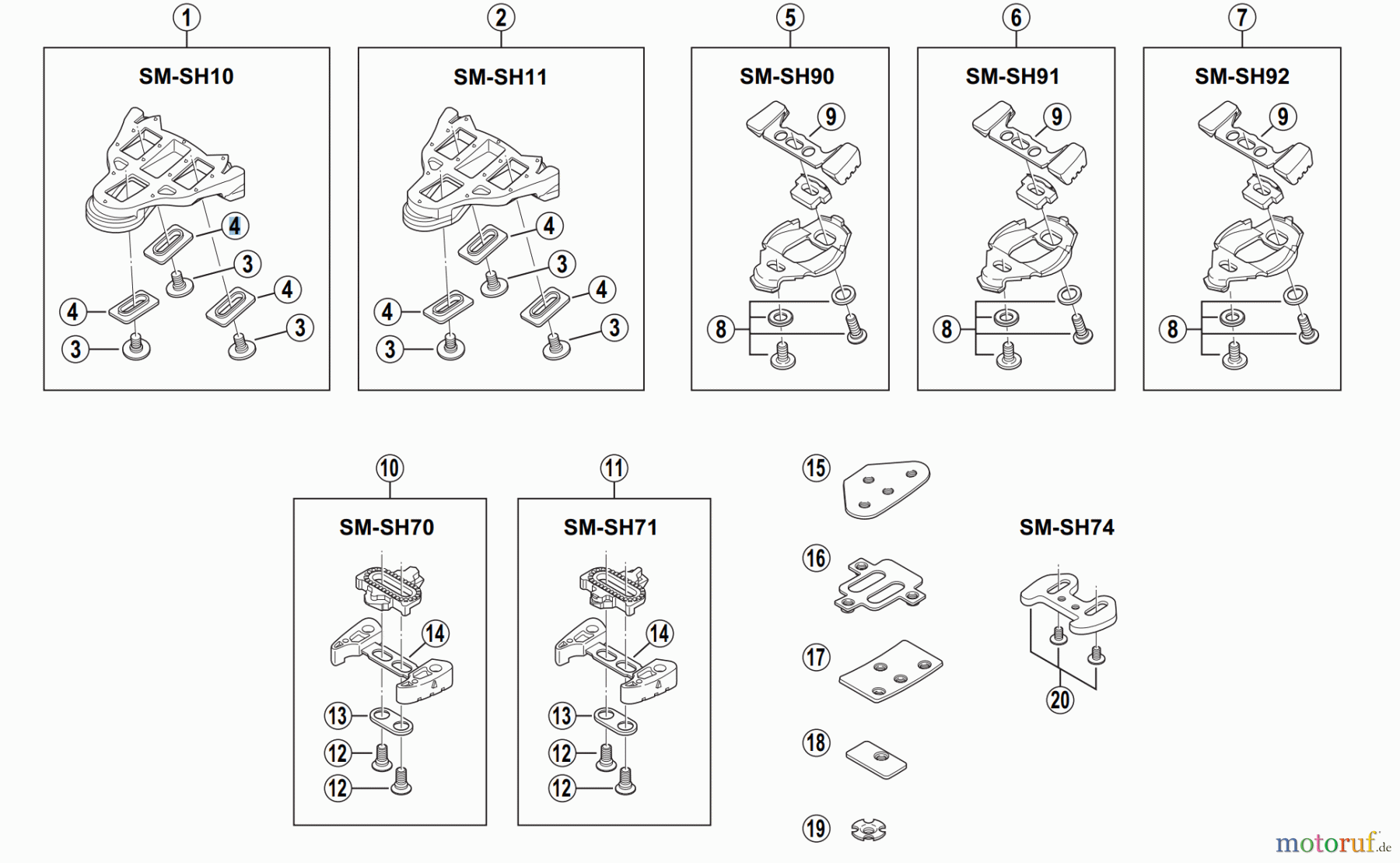 1
SM-SH10
4
3
4
4
3
3

2
SM-SH11
4
3
4
4
3
3

5
SM-SH90
9
8

6
SM-SH91
9
8

7
SM-SH92
9
8

10
SM-SH70
14
13
12
12

11
SM-SH71
14
13
12
12

15
16
17
18
19

SM-SH74
20

motoruf.de