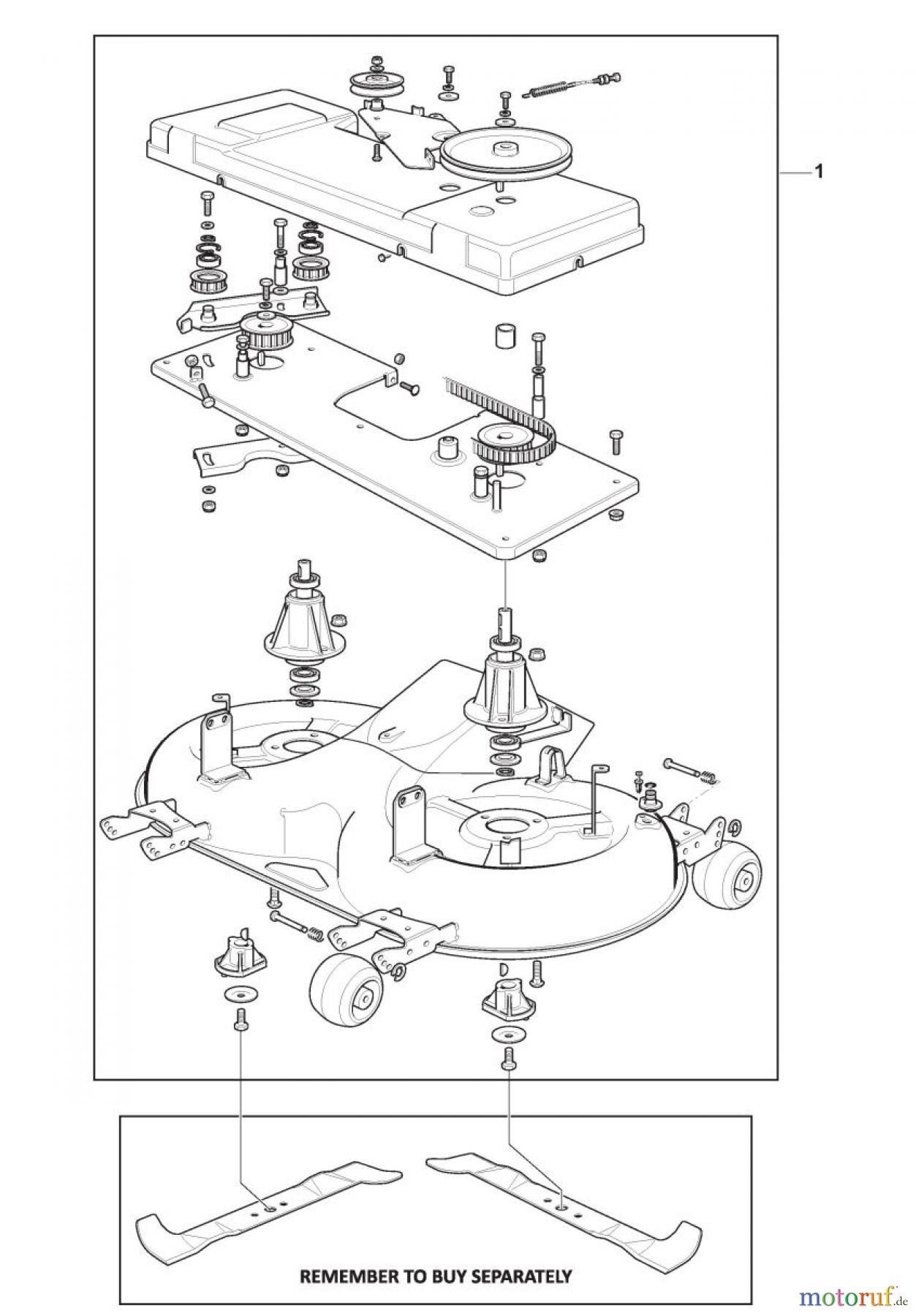 1

REMEMBER TO BUY SEPARATELY

motoruf.de