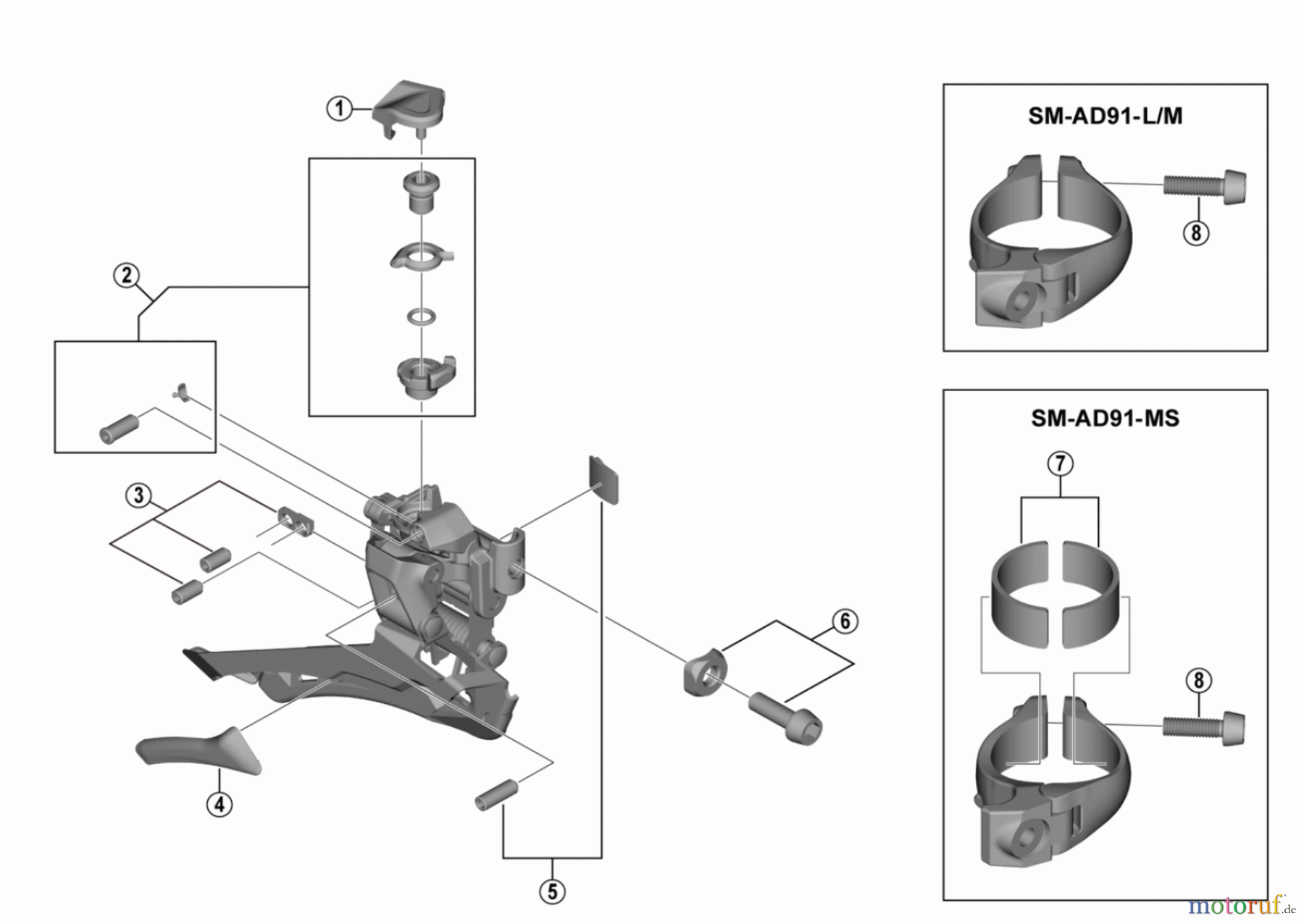 1

2

3

4

5

6

SM-AD91-L/M

8

SM-AD91-MS

7

8

motoruf.de