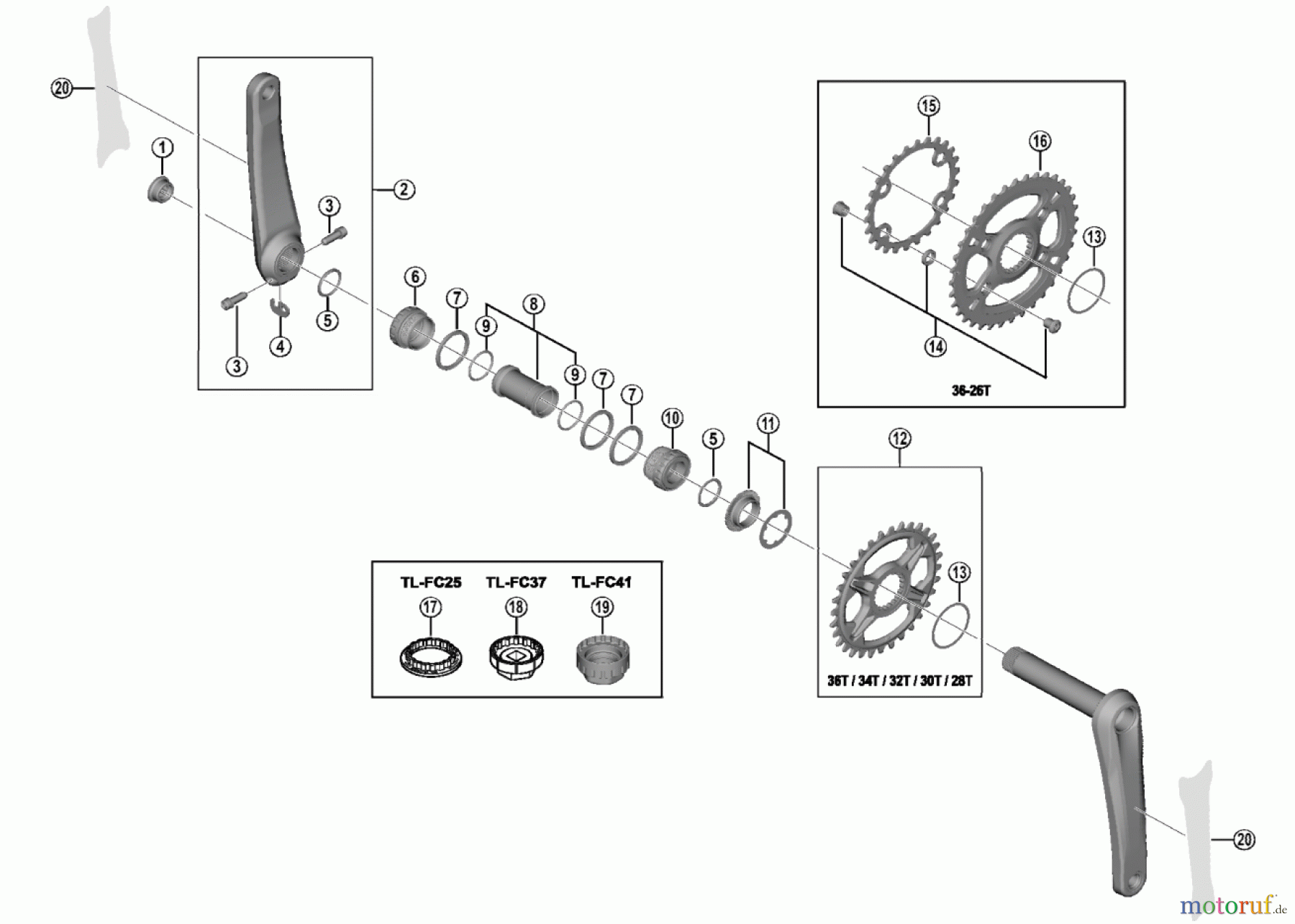 20
1
2
3
3
4
5
6
7
8
9
9
7
7
10
5
11
15
16
13
14
36-26T
12
13
36T / 34T / 32T / 30T / 28T
TL-FC25
TL-FC37
TL-FC41
17
18
19
20
motoruf.de