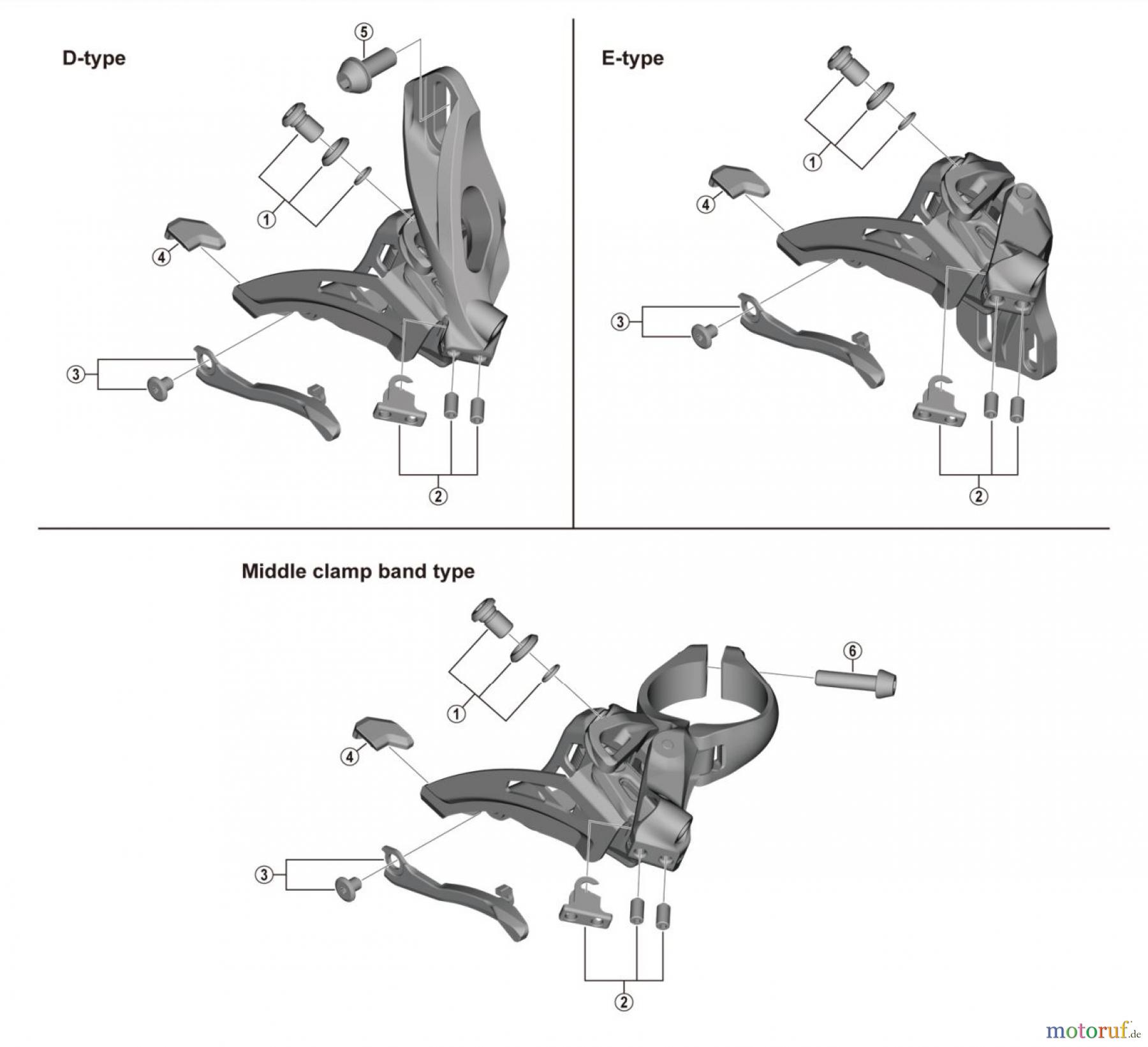 D-type

5

1

4

3

2

E-type

1

4

3

2

Middle clamp band type

6

1

4

3

2

motoruf.de