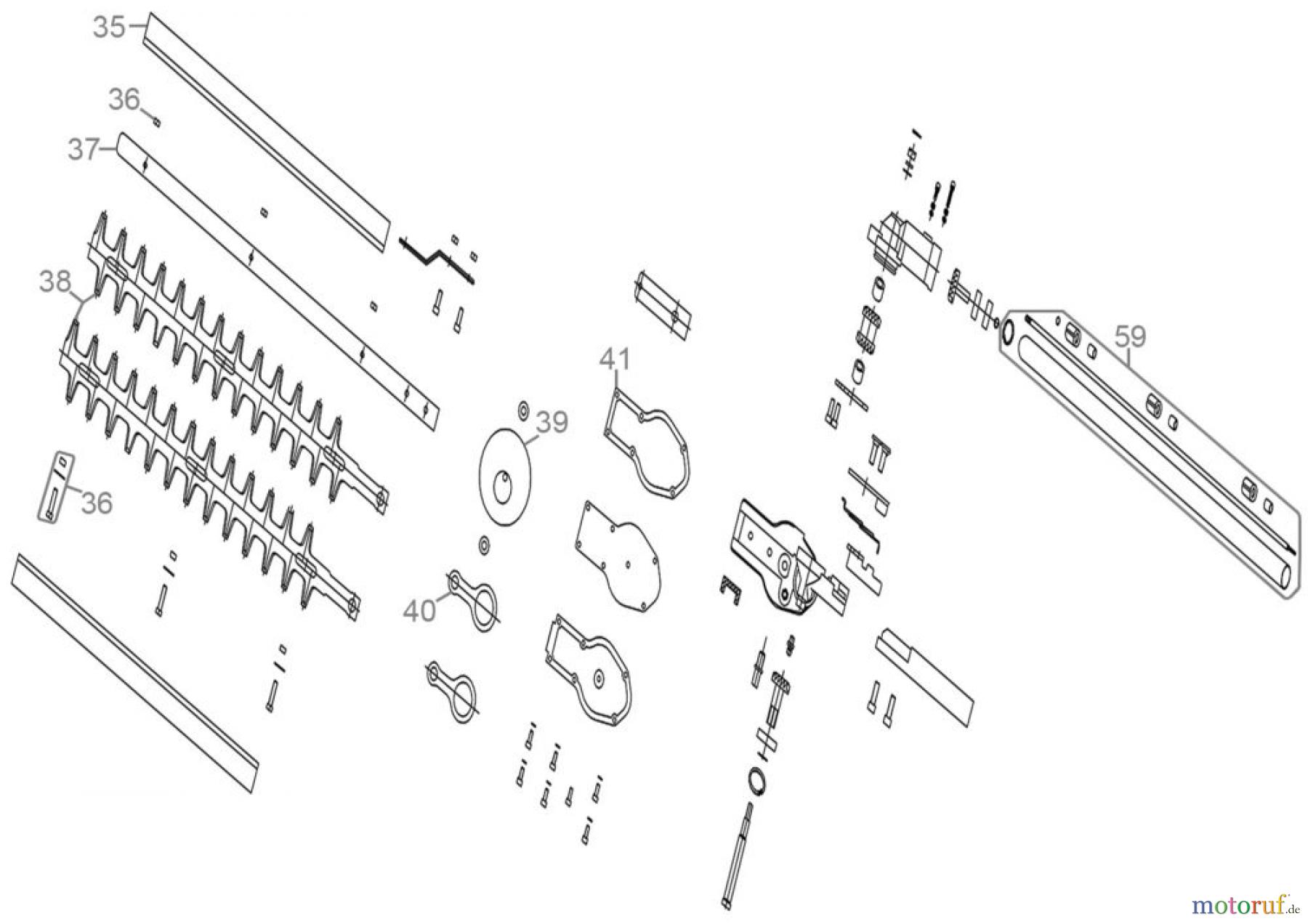 35
36
37
38
36
39
40
41
59
motoruf.de