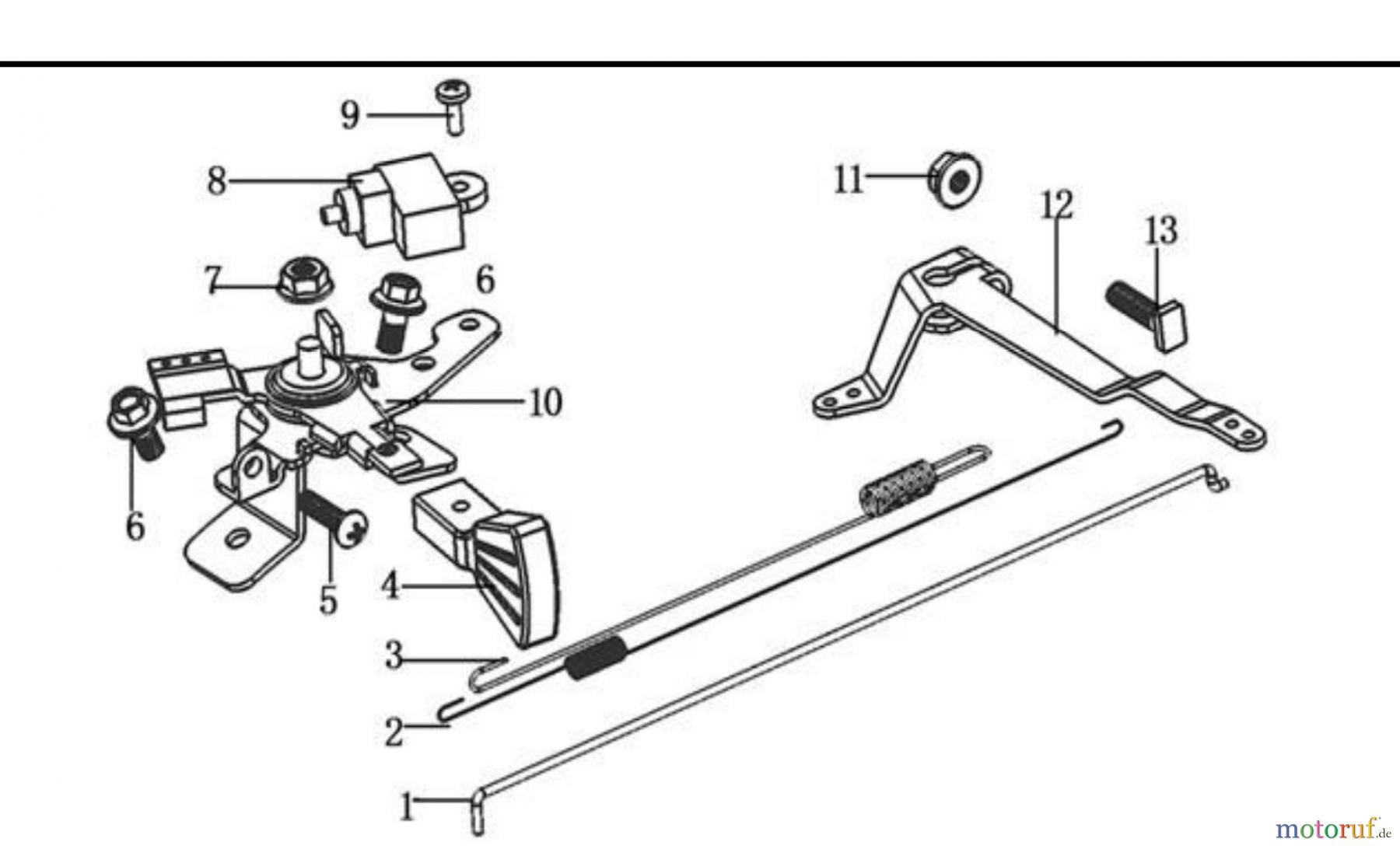 9
8
11
12
13
7
6
10
6
5
4
3
2
1
motoruf.de