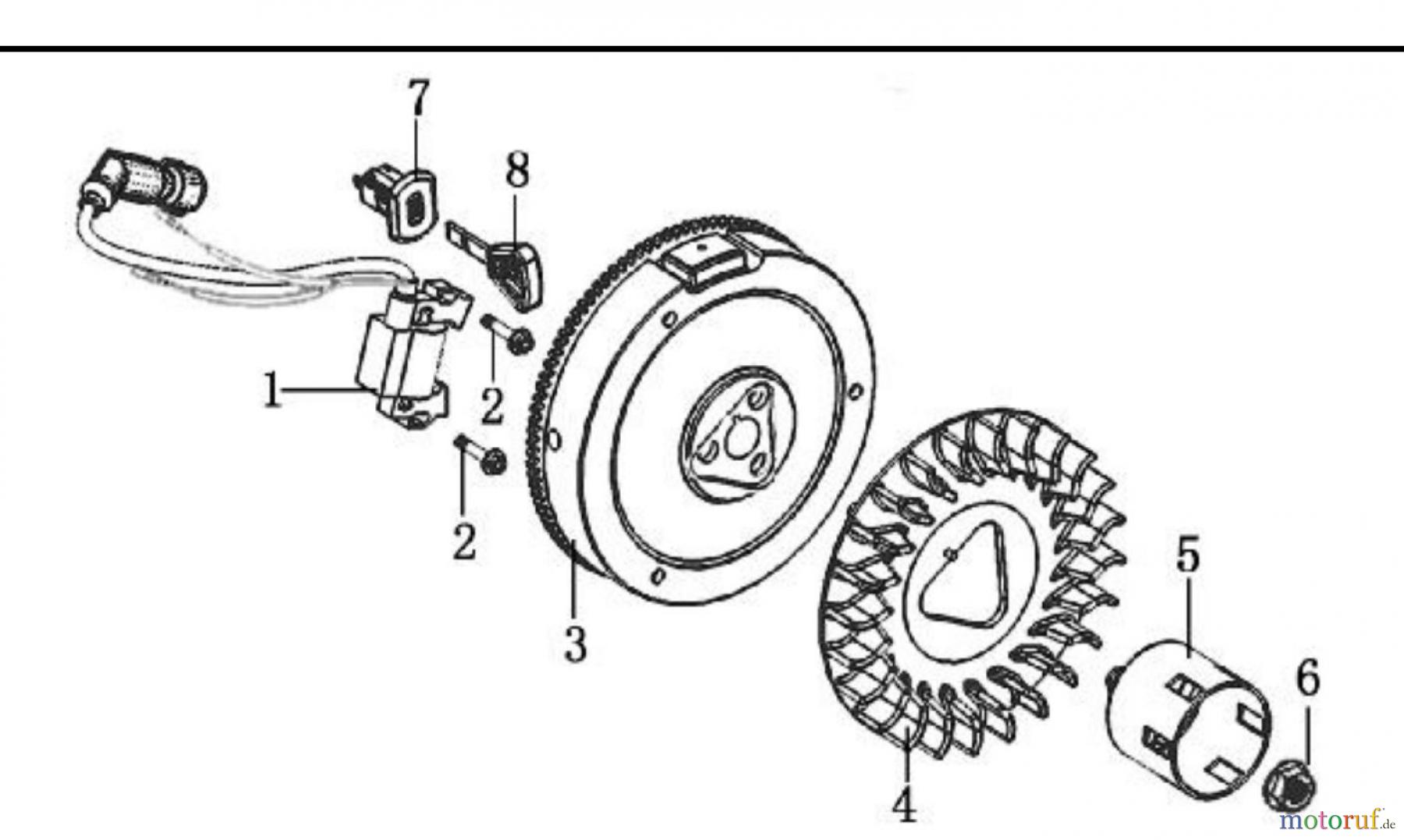 7
8
1
2
2
3
4
5
6
motoruf.de