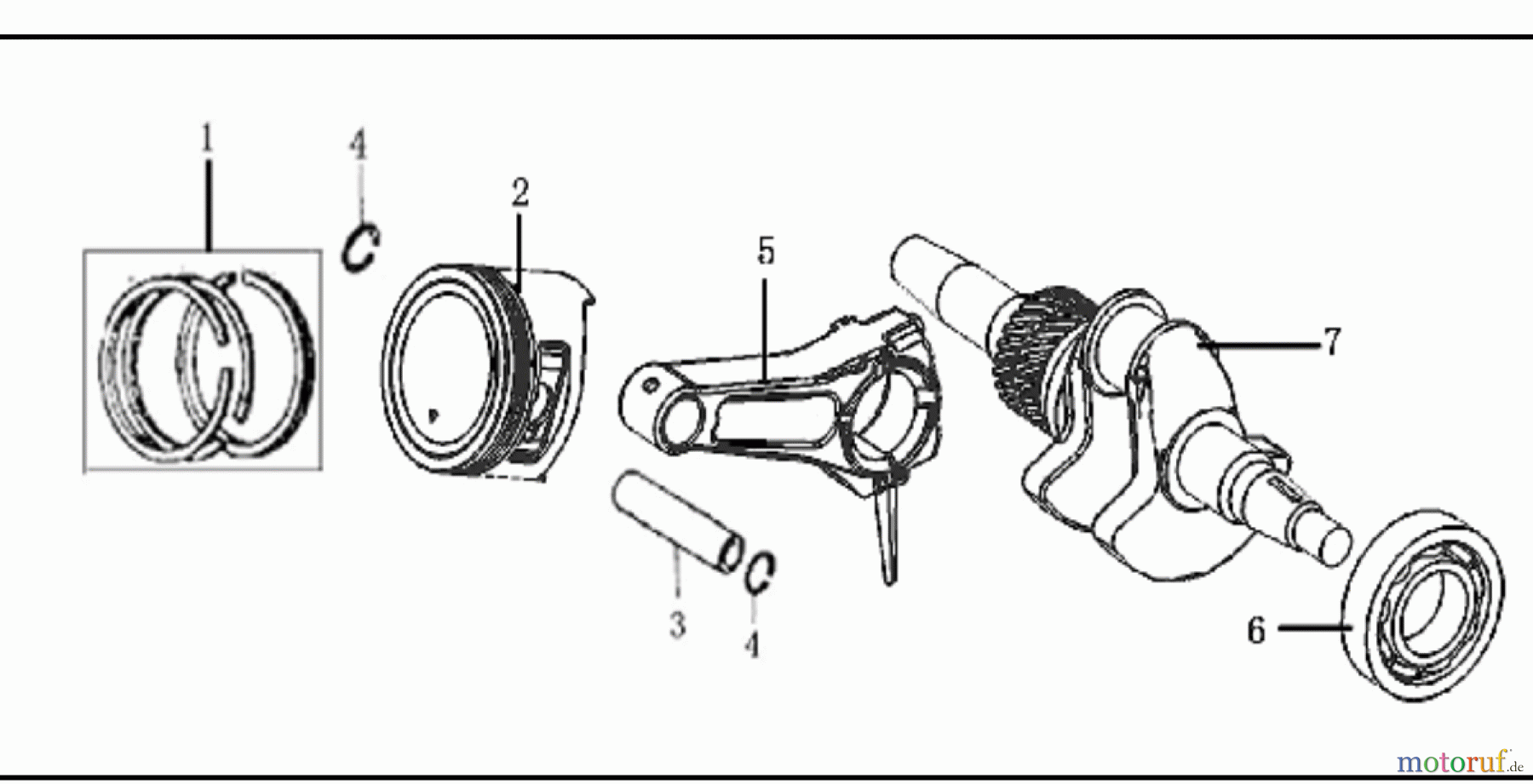 1
4
2
5
7
3
4
6
motoruf.de