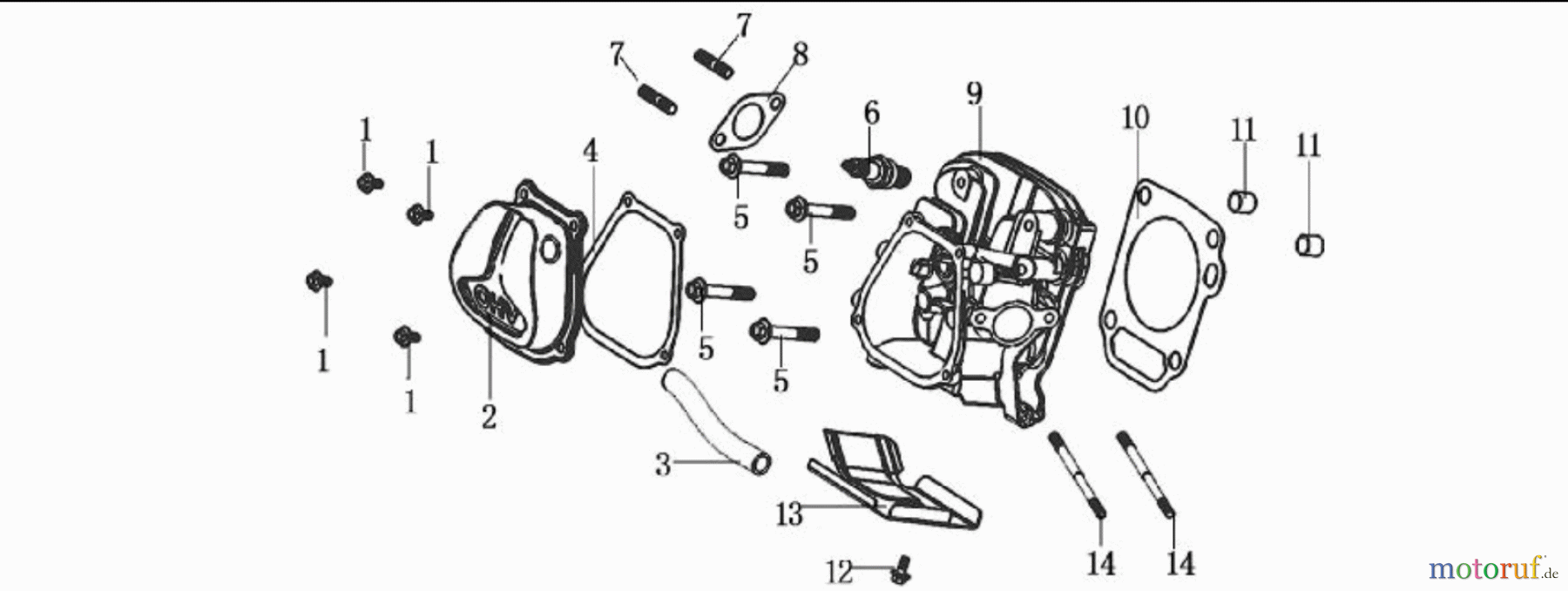 7
7
8
9
6
10
11
11
1
1
4
5
5
1
1
5
5
2
3
13
12
14
14
OHV
motoruf.de