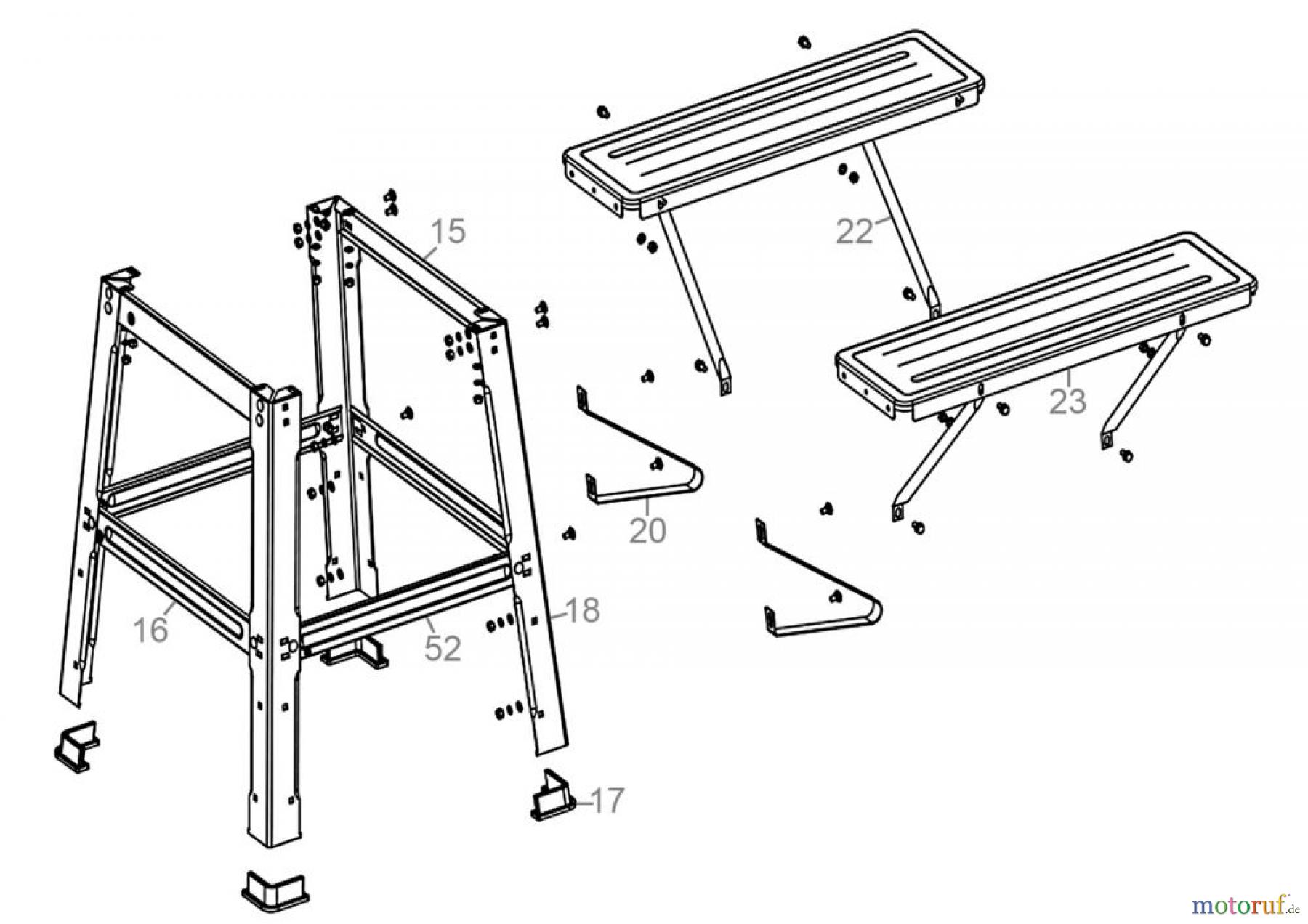 15
22
23
20
16
52
18
17
motoruf.de