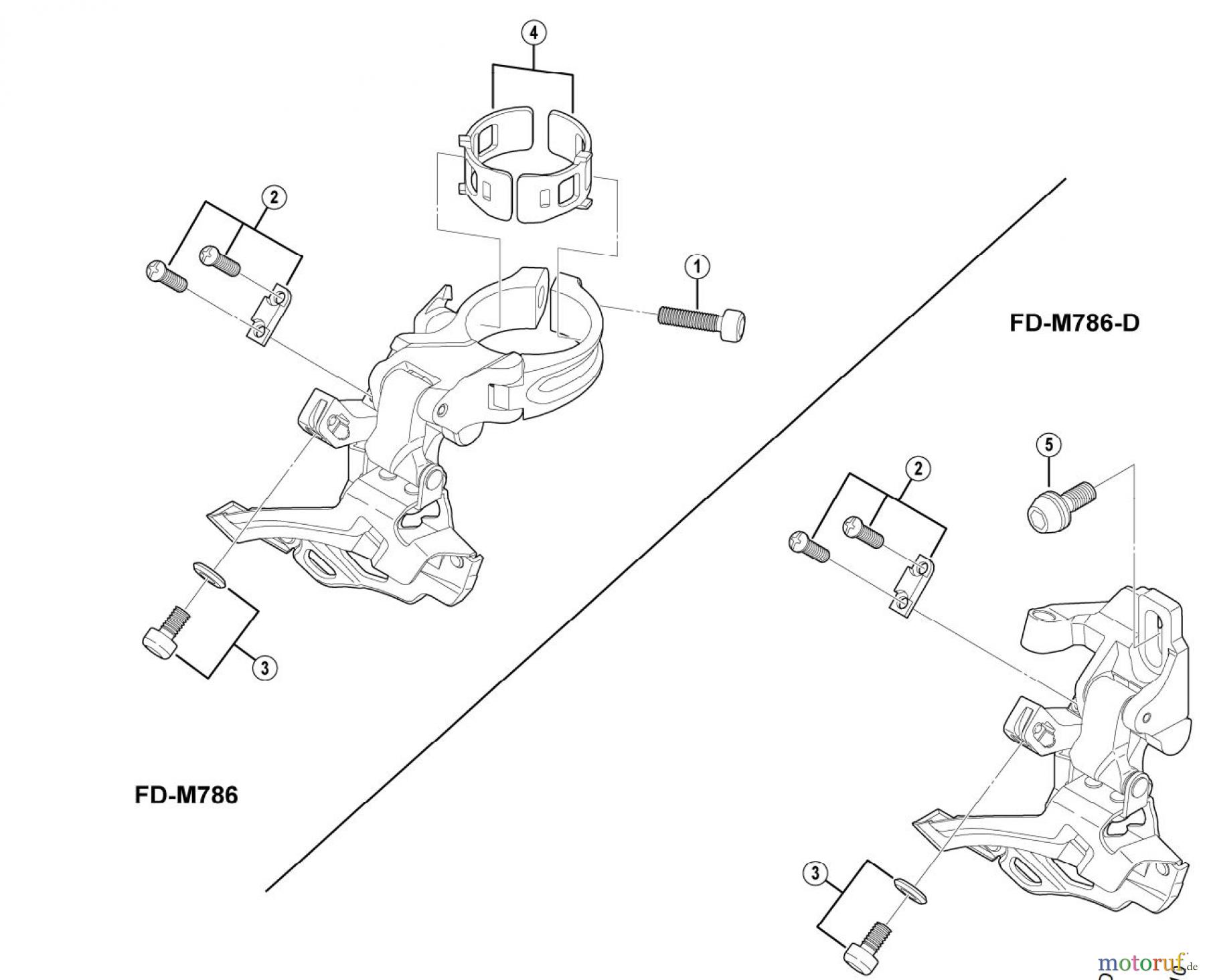 4
2
1
FD-M786-D
5
2
3
FD-M786
3
motoruf.de