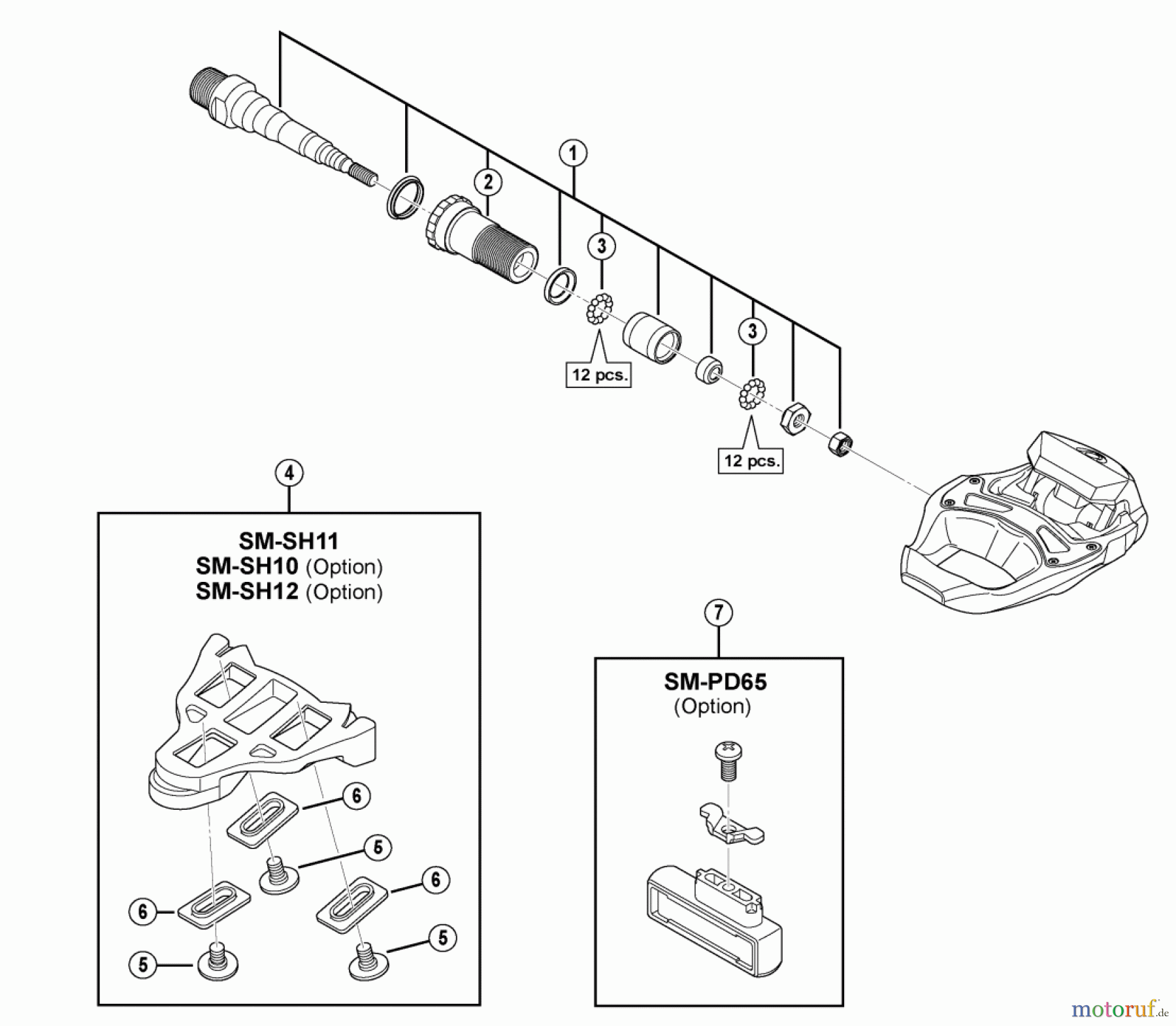 1
2
3
12 pcs.
3
12 pcs.
4
SM-SH11
SM-SH10 (Option)
SM-SH12 (Option)
6
5
6
6
5
5
7
SM-PD65
(Option)
motoruf.de