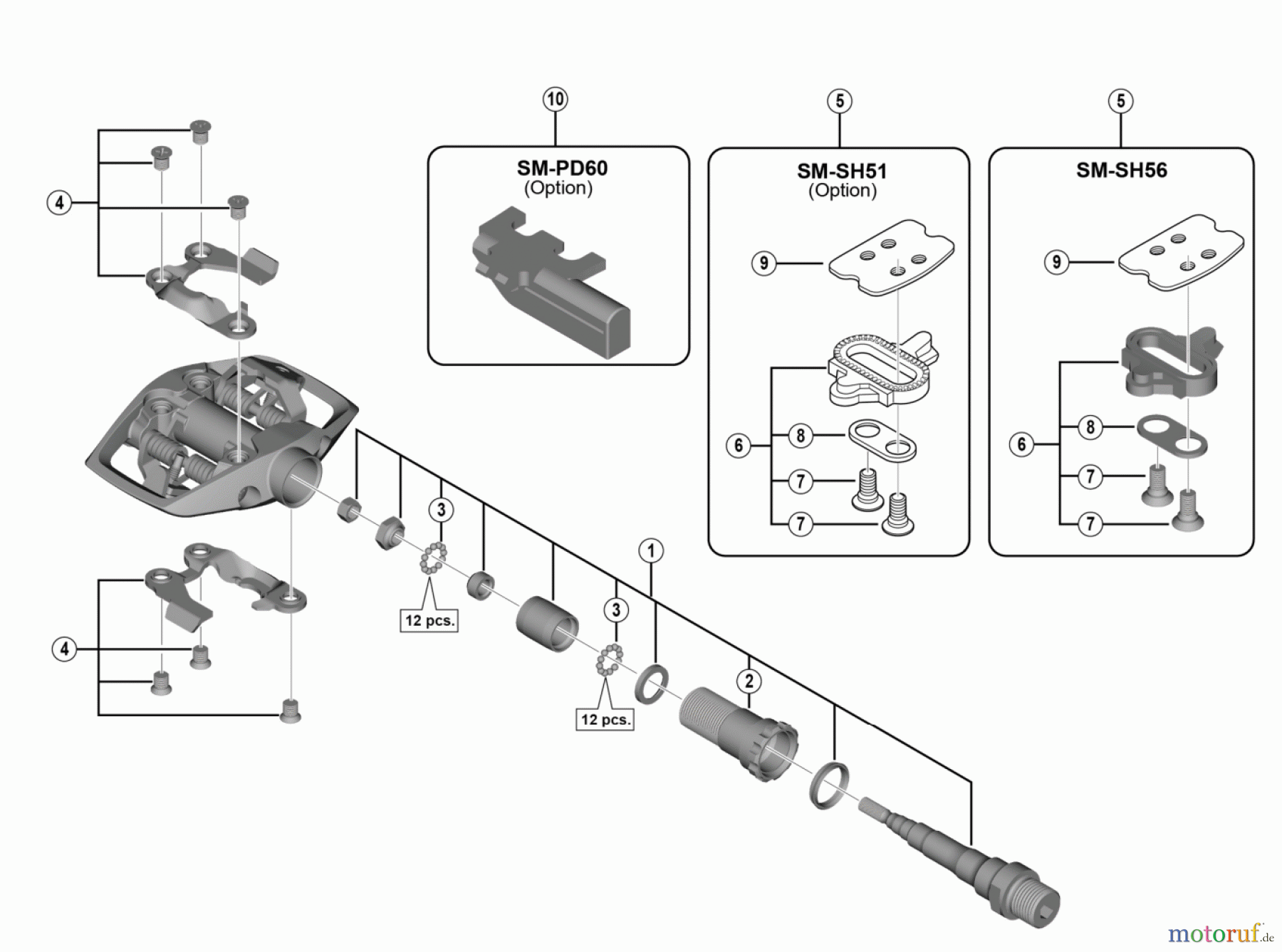 10
SM-PD60
(Option)

5
SM-SH51
(Option)
9
6
8
7
7

5
SM-SH56
9
6
8
7
7

4
4
3
12 pcs.
3
12 pcs.
1
2

motoruf.de