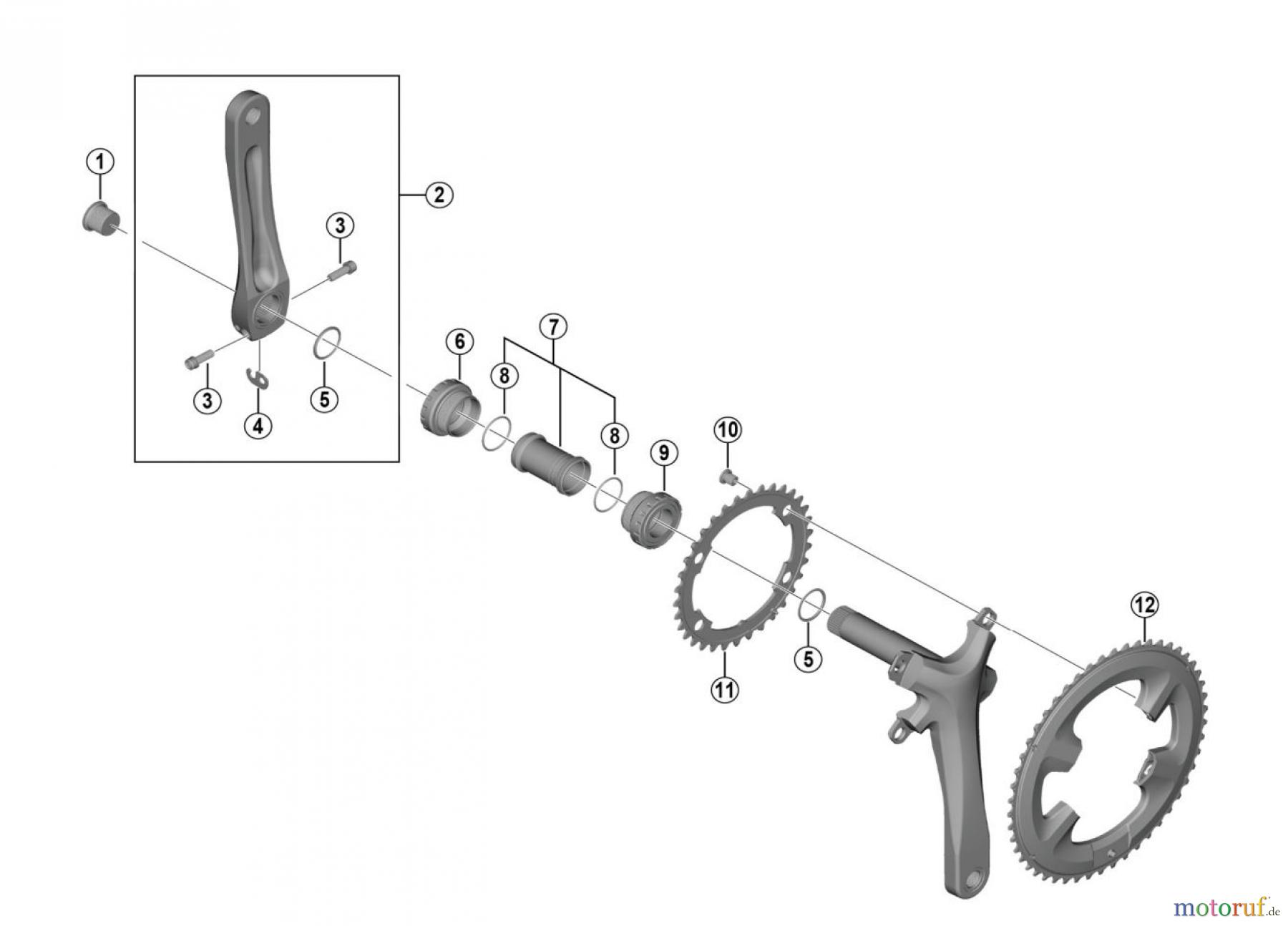 1
2
3
3
4
5
6
7
8
8
9
10
11
5
12
motoruf.de