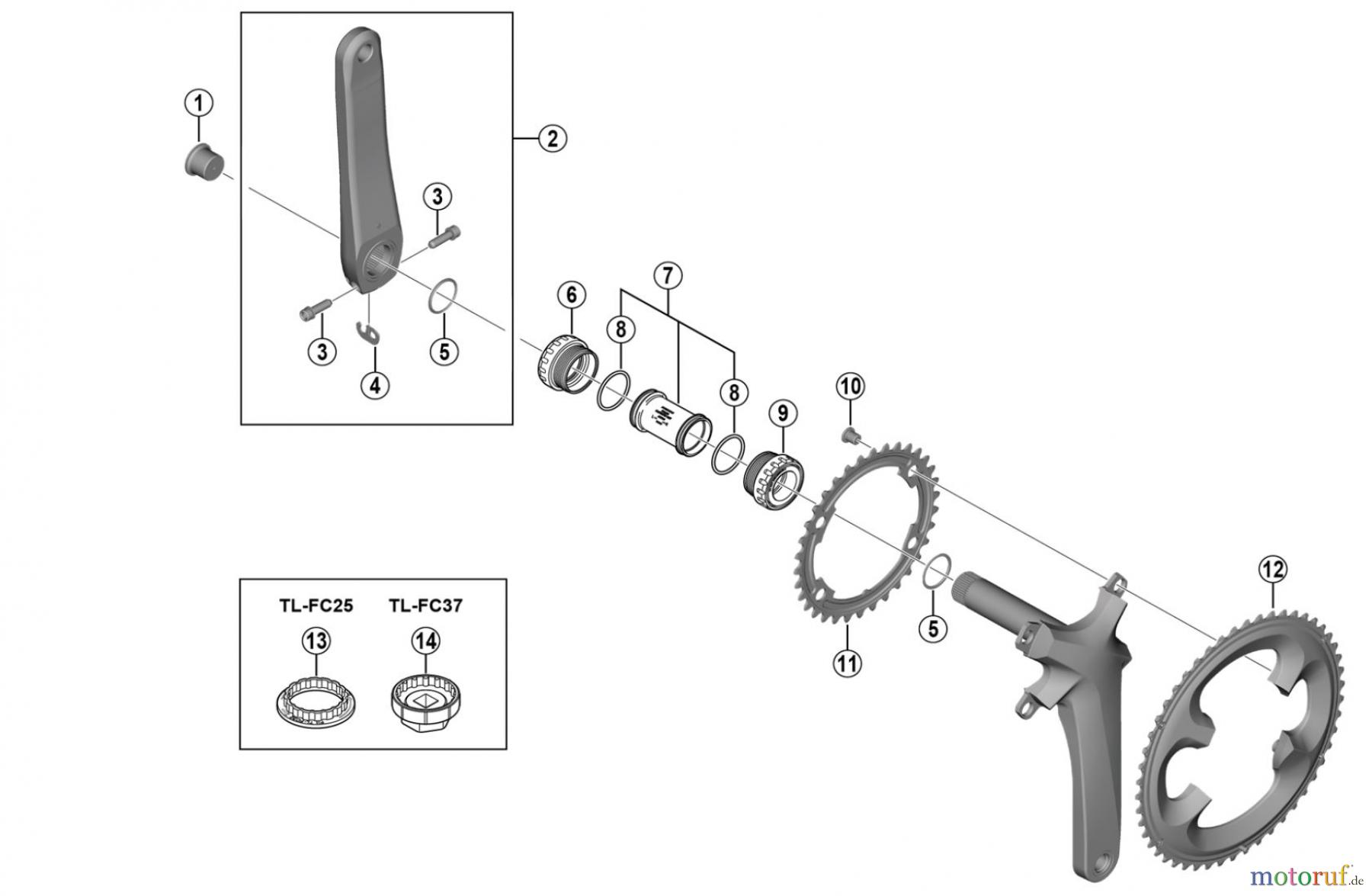 1
2
3
3
4
5
6
7
8
8
9
10
11
5
12

TL-FC25 TL-FC37
13
14

motoruf.de