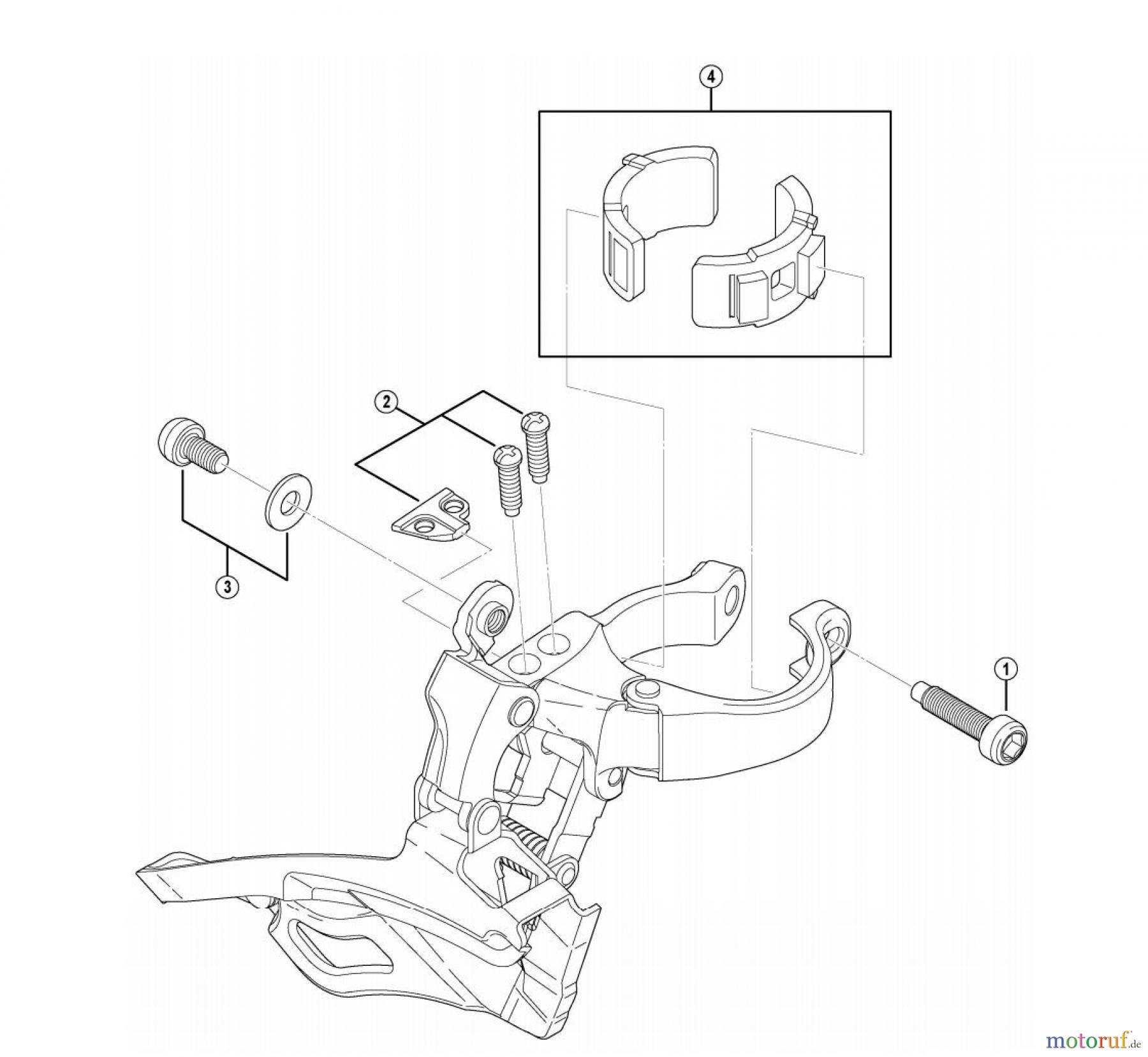 4

2

3

1

motoruf.de