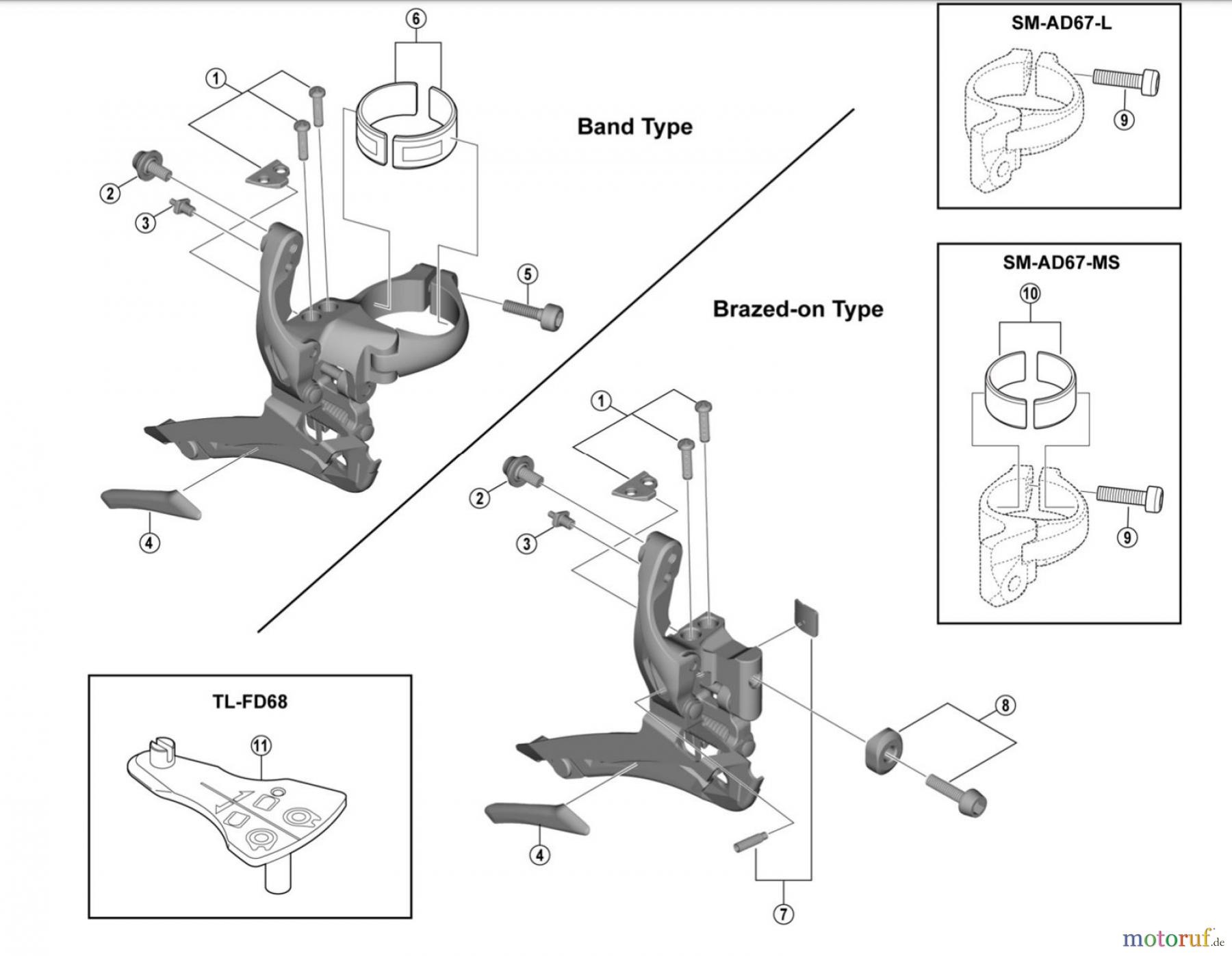 6

1

Band Type

2

3

5

4

SM-AD67-L

9

SM-AD67-MS

10

9

Brazed-on Type

1

2

3

8

4

7

TL-FD68

11

motoruf.de