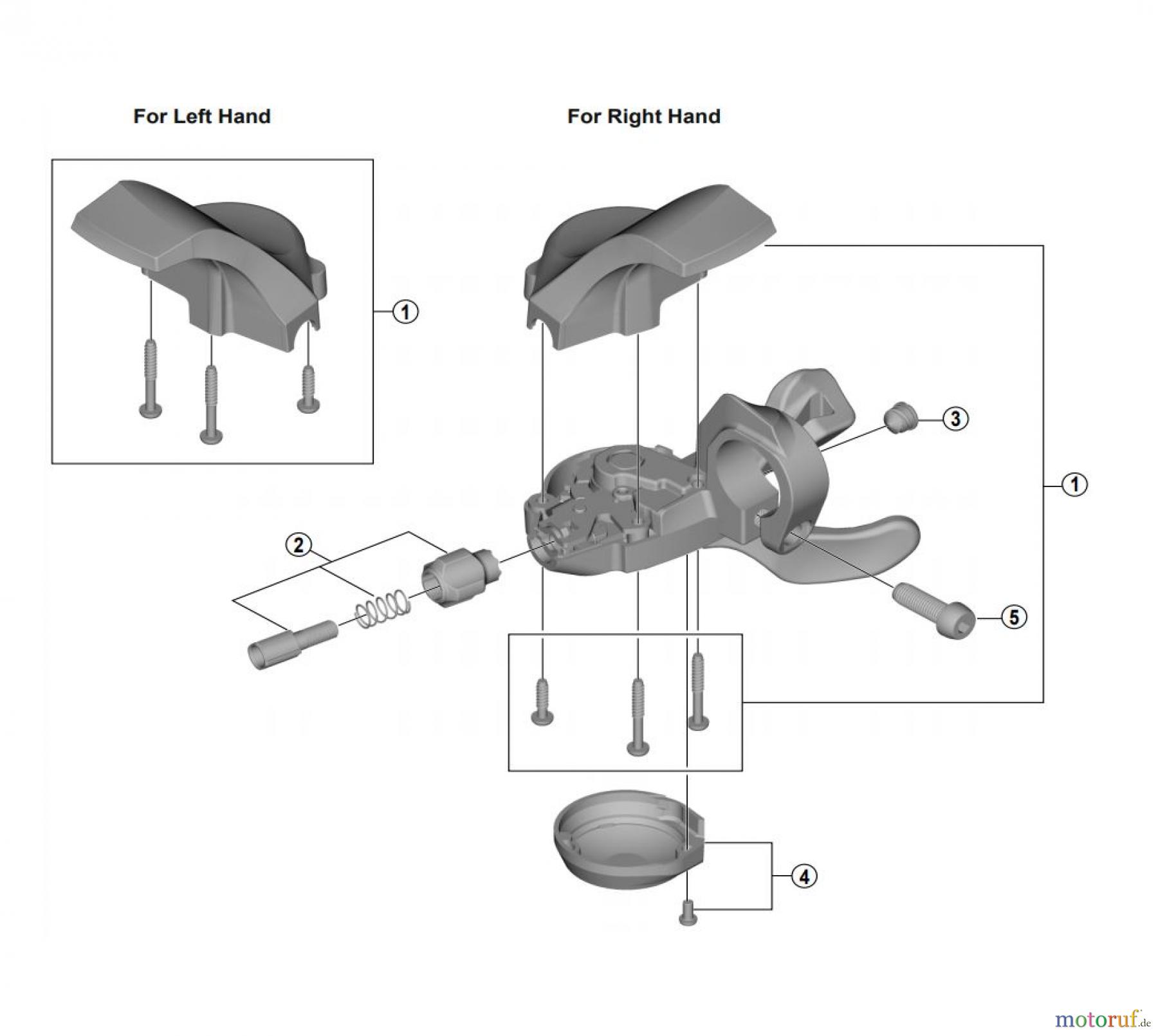 For Left Hand

For Right Hand

1

1

2

3

5

4

motoruf.de