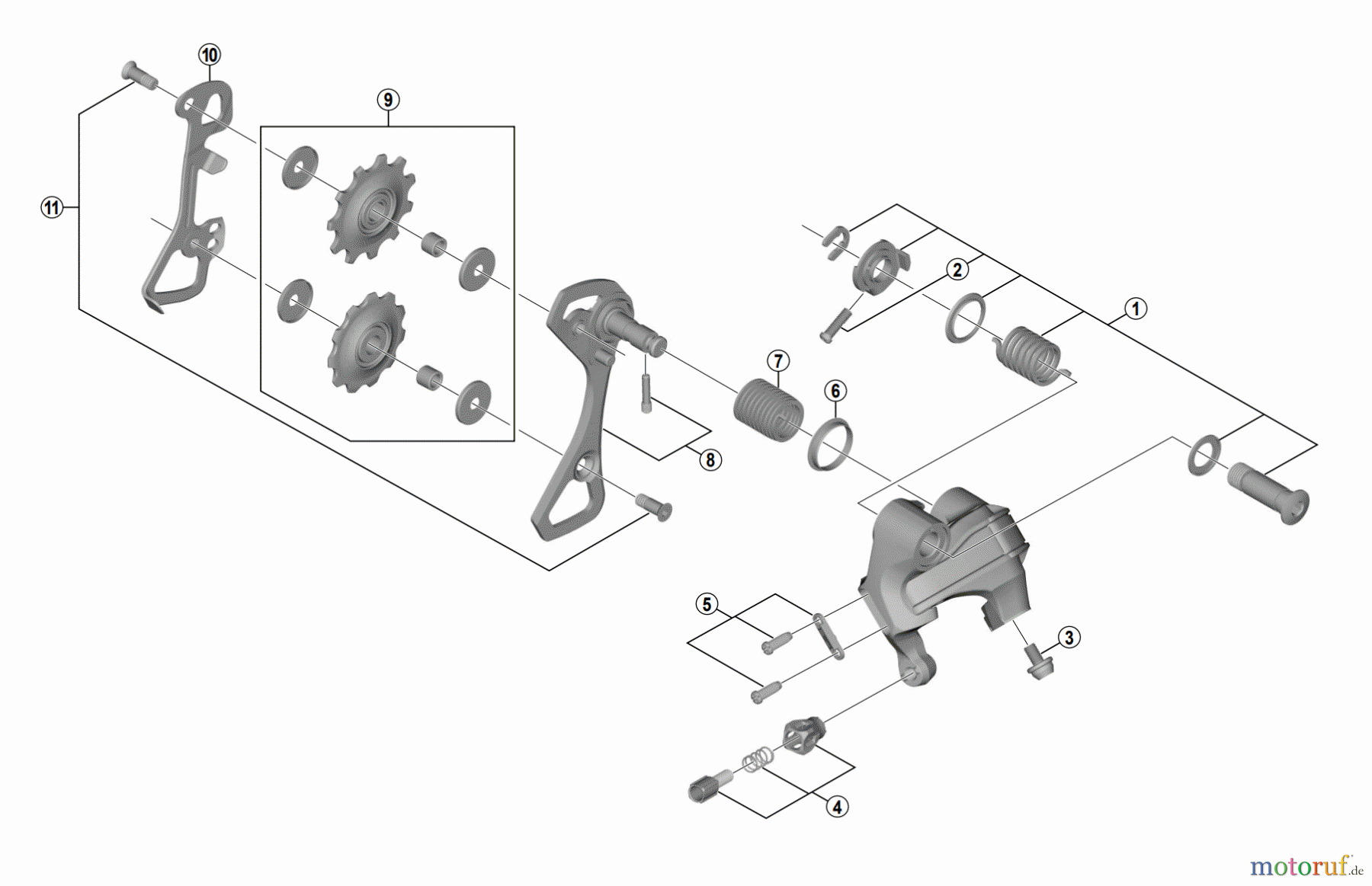 10
9
11
2
1
7
6
8
5
3
4
motoruf.de