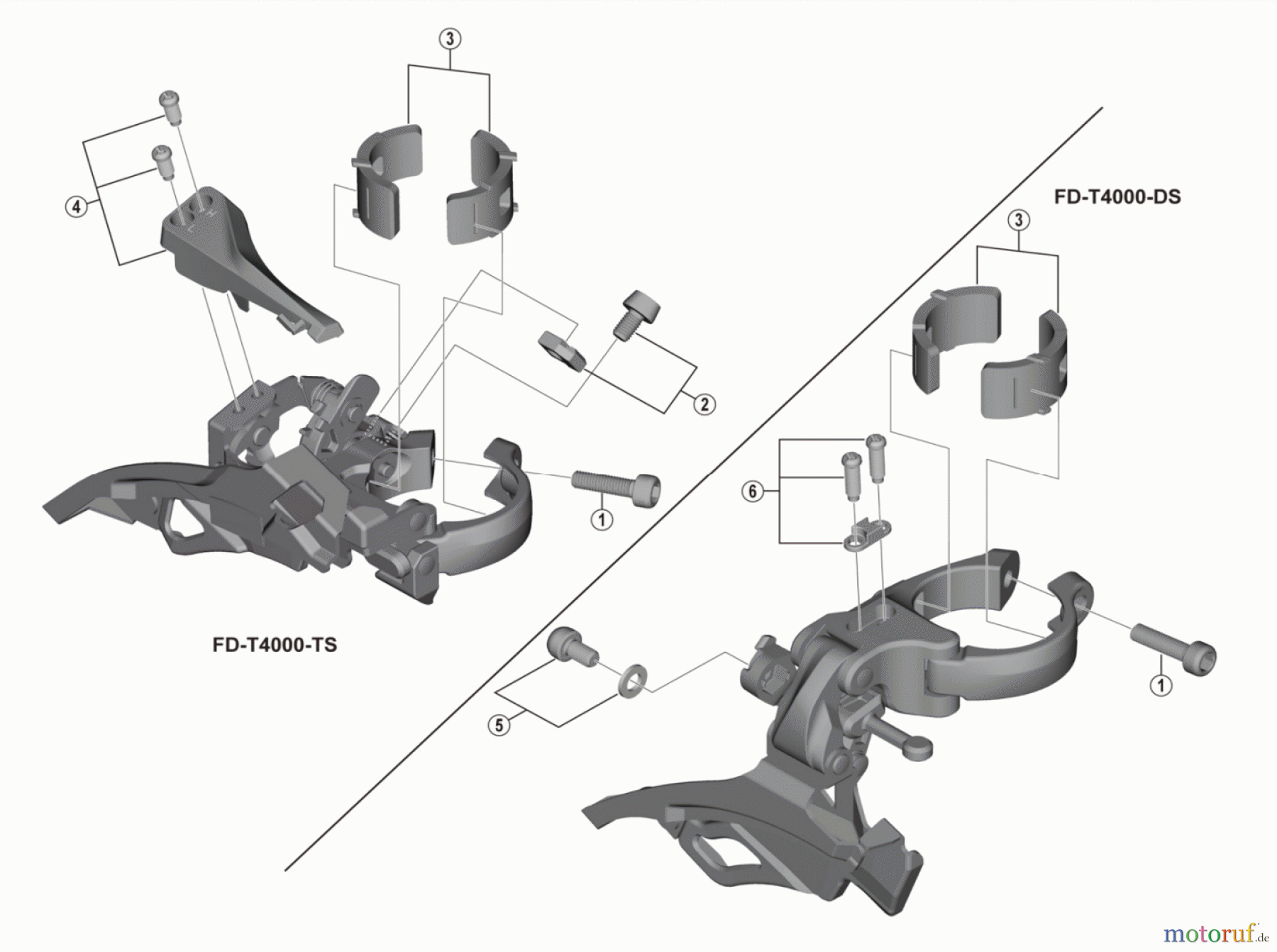 3

4

2

1

FD-T4000-TS

FD-T4000-DS

3

6

1

5

motoruf.de