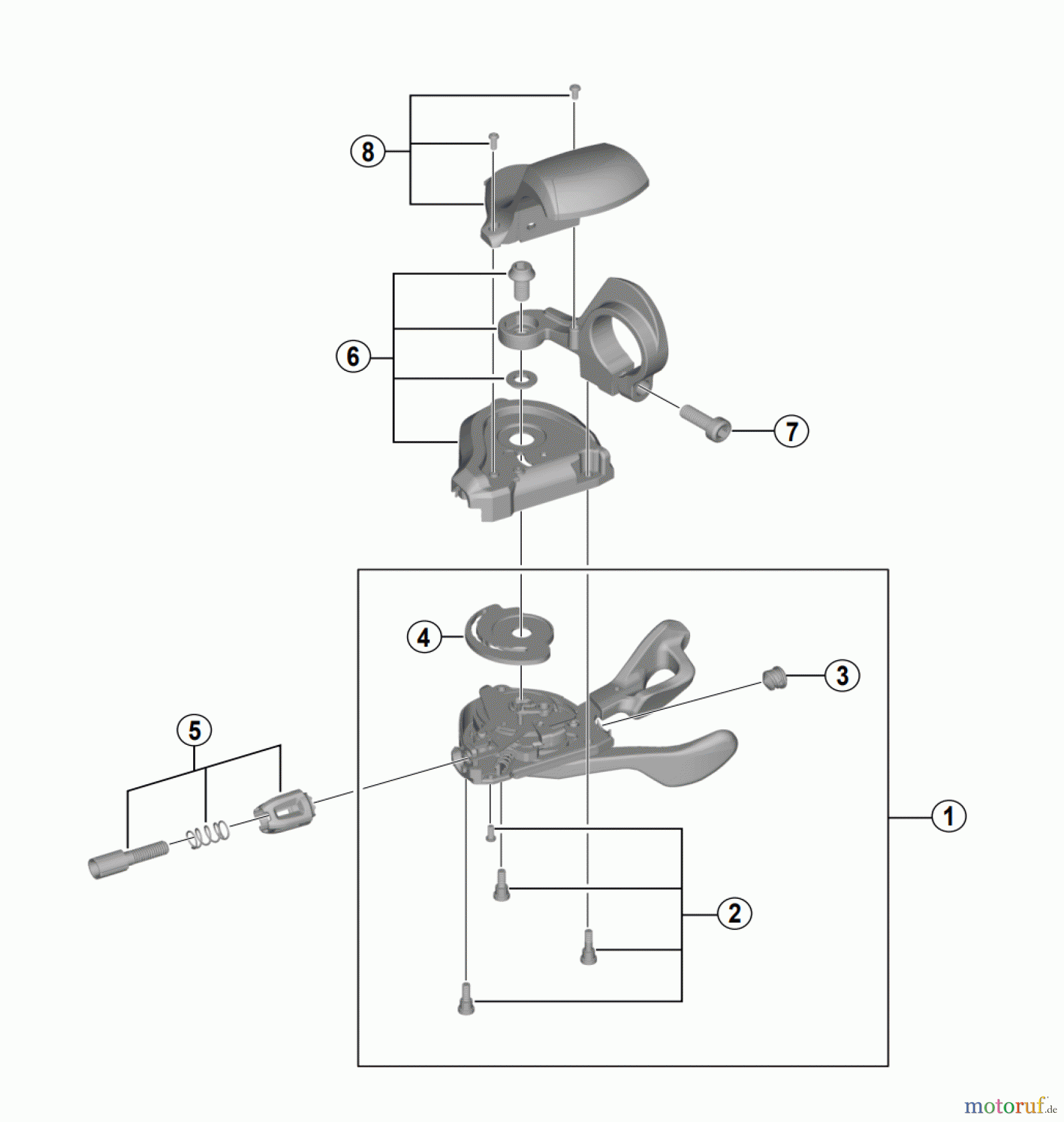 8
6
7
4
3
5
1
2
motoruf.de