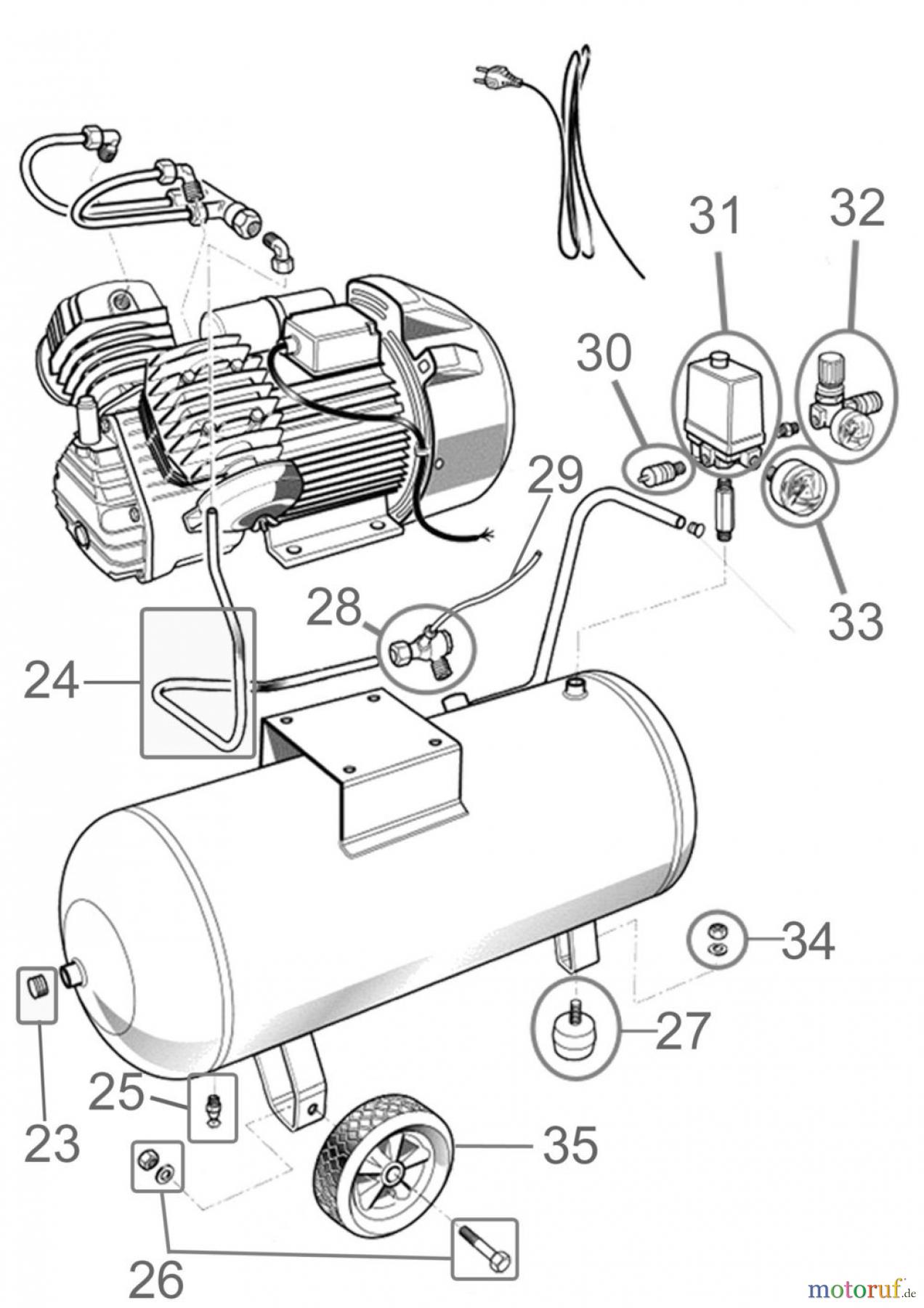 31
32
30
29
33
28
24
34
27
25
23
35
26
motoruf.de