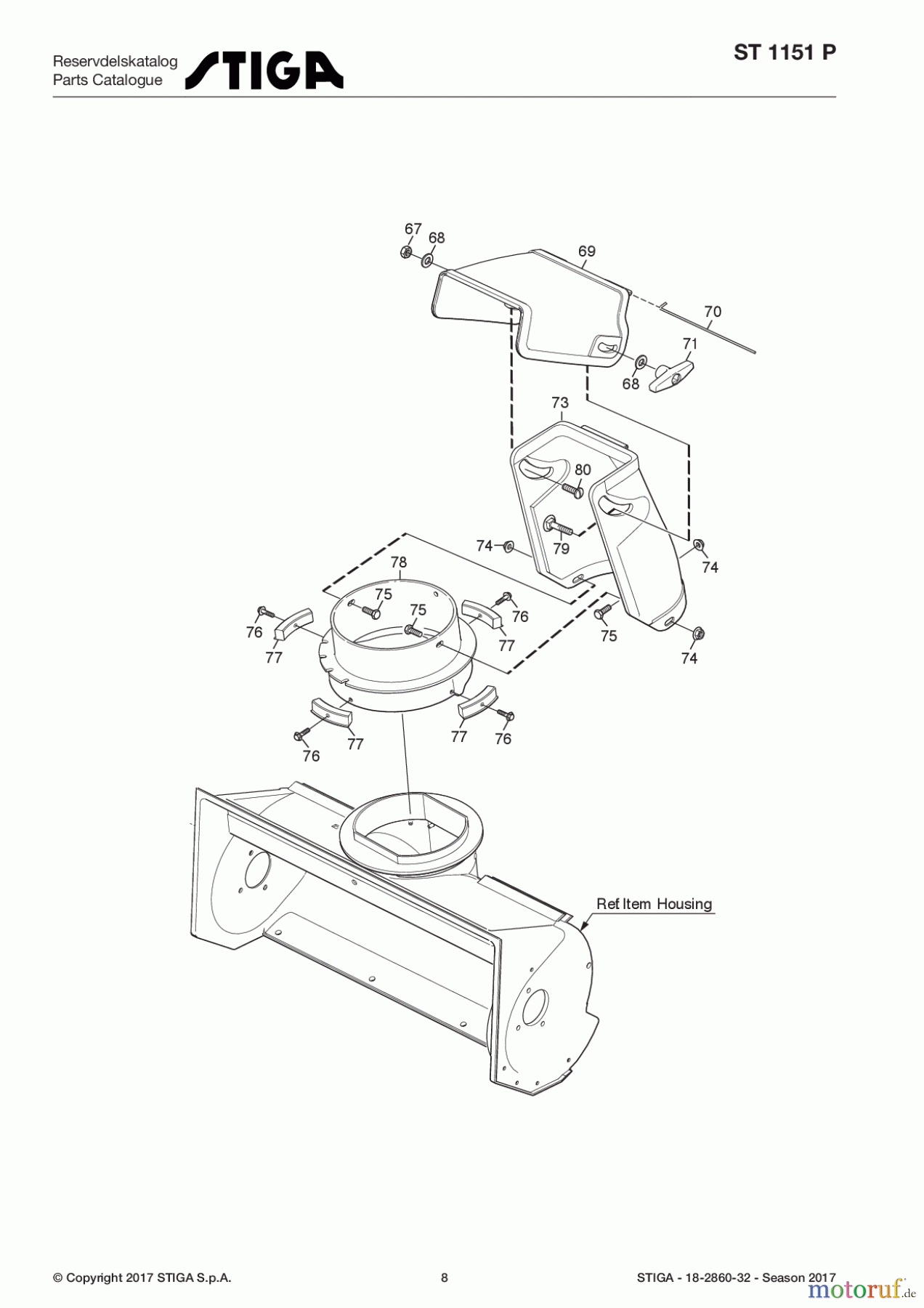 Reservdelskatalog
Parts Catalogue
STIGA

ST 1151 P

67
68
69
70
71
68
73
80
79
74
74
78
75
75
76
76
77
77
75
74
77
77
76
76

Ref Item Housing

© Copyright 2017 STIGA S.p.A.

8

STIGA - 18-2860-32 - Season 2017

motoruf.de