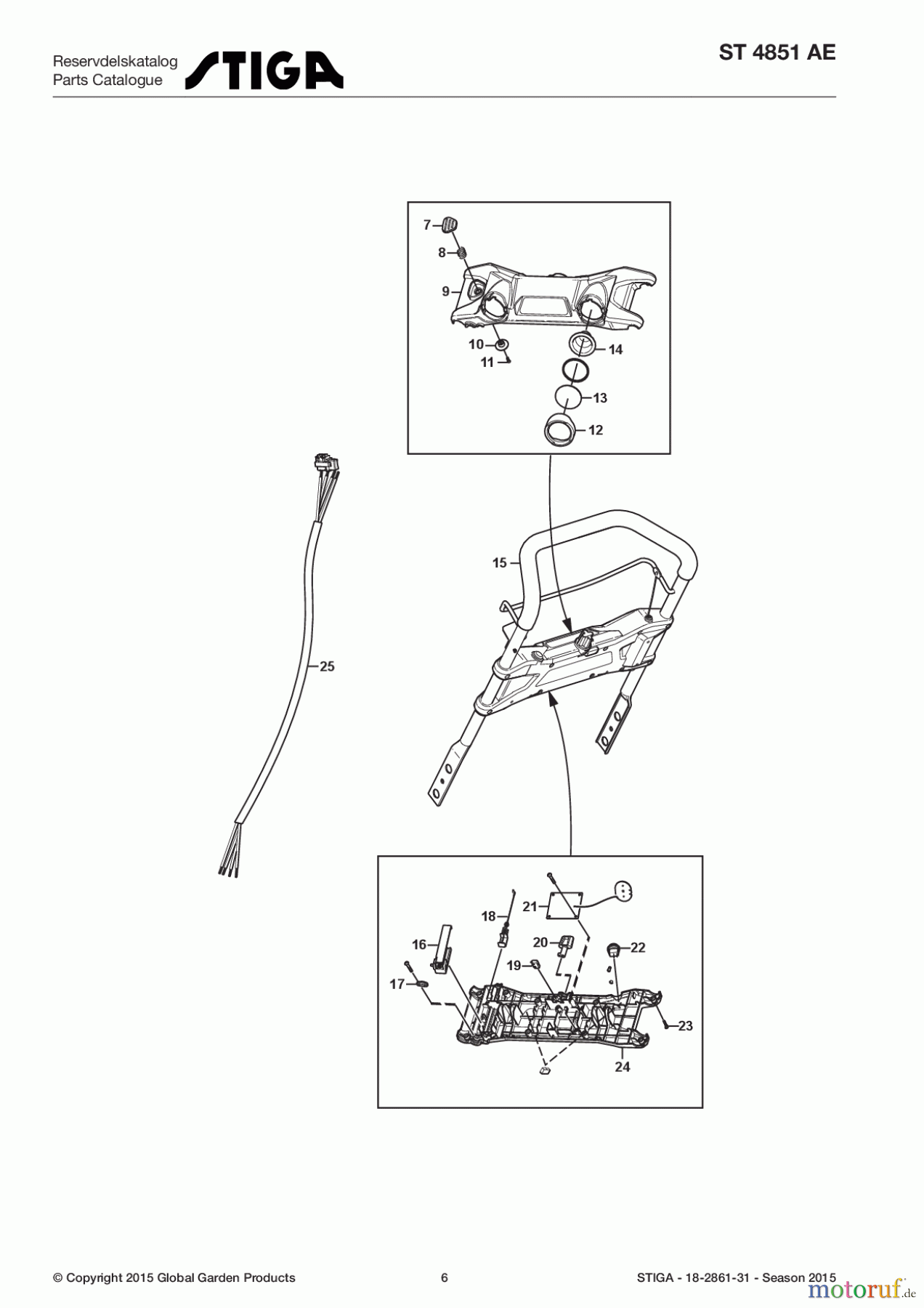 Reservdelskatalog
Parts Catalogue
STIGA

ST 4851 AE

7
8
9
10
11
14
13
12

15
25

18
21
16
20
22
19
17
23
24

© Copyright 2015 Global Garden Products

6

STIGA - 18-2861-31 - Season 2015

motoruf.de