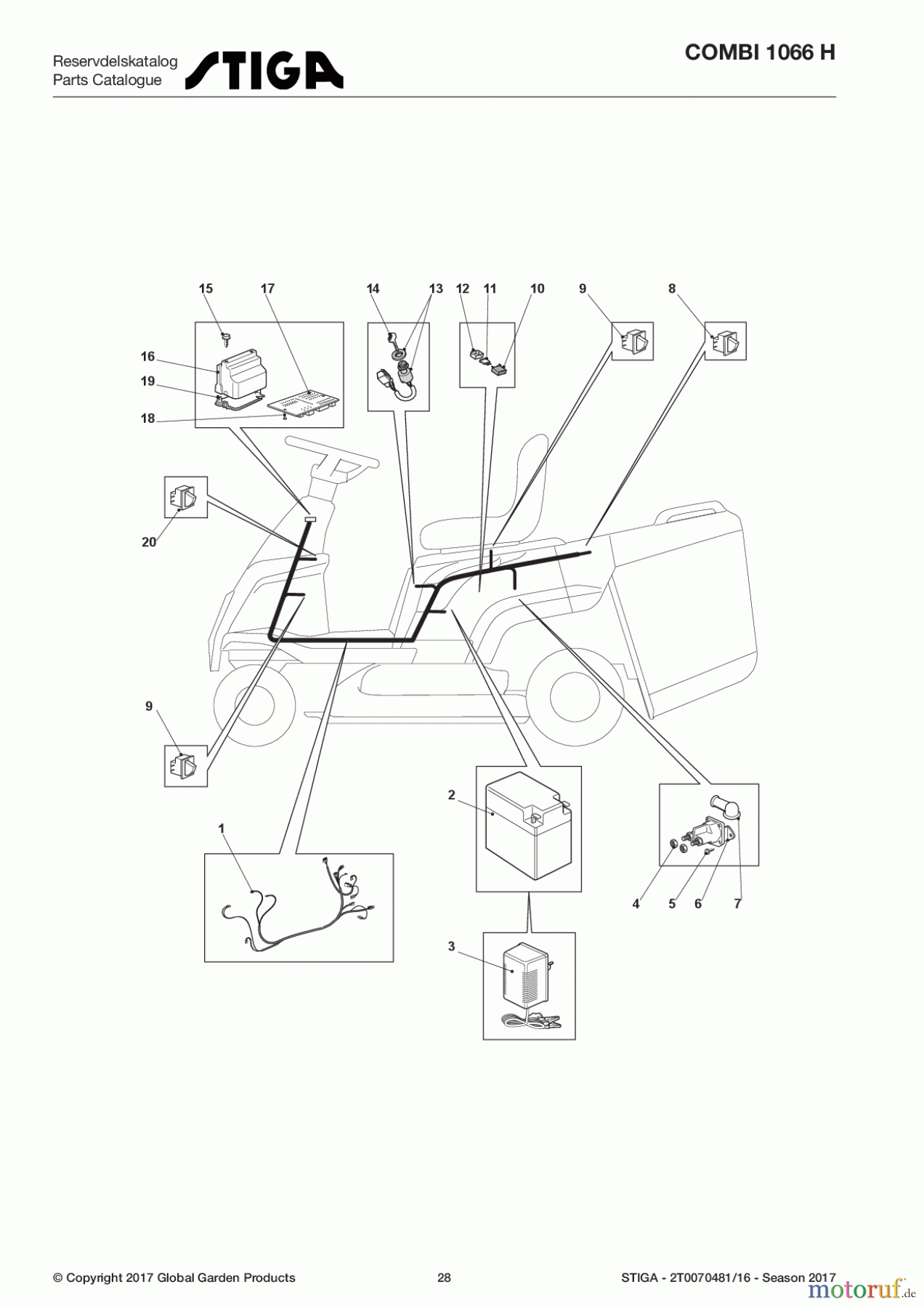 Reservdelskatalog
Parts Catalogue
STIGA

COMBI 1066 H

15 17 14 13 12 11 10 9 8

16
19
18

20

9

1

2

3

4 5 6 7

© Copyright 2017 Global Garden Products 28 STIGA - 2T0070481/16 - Season 2017

motoruf.de