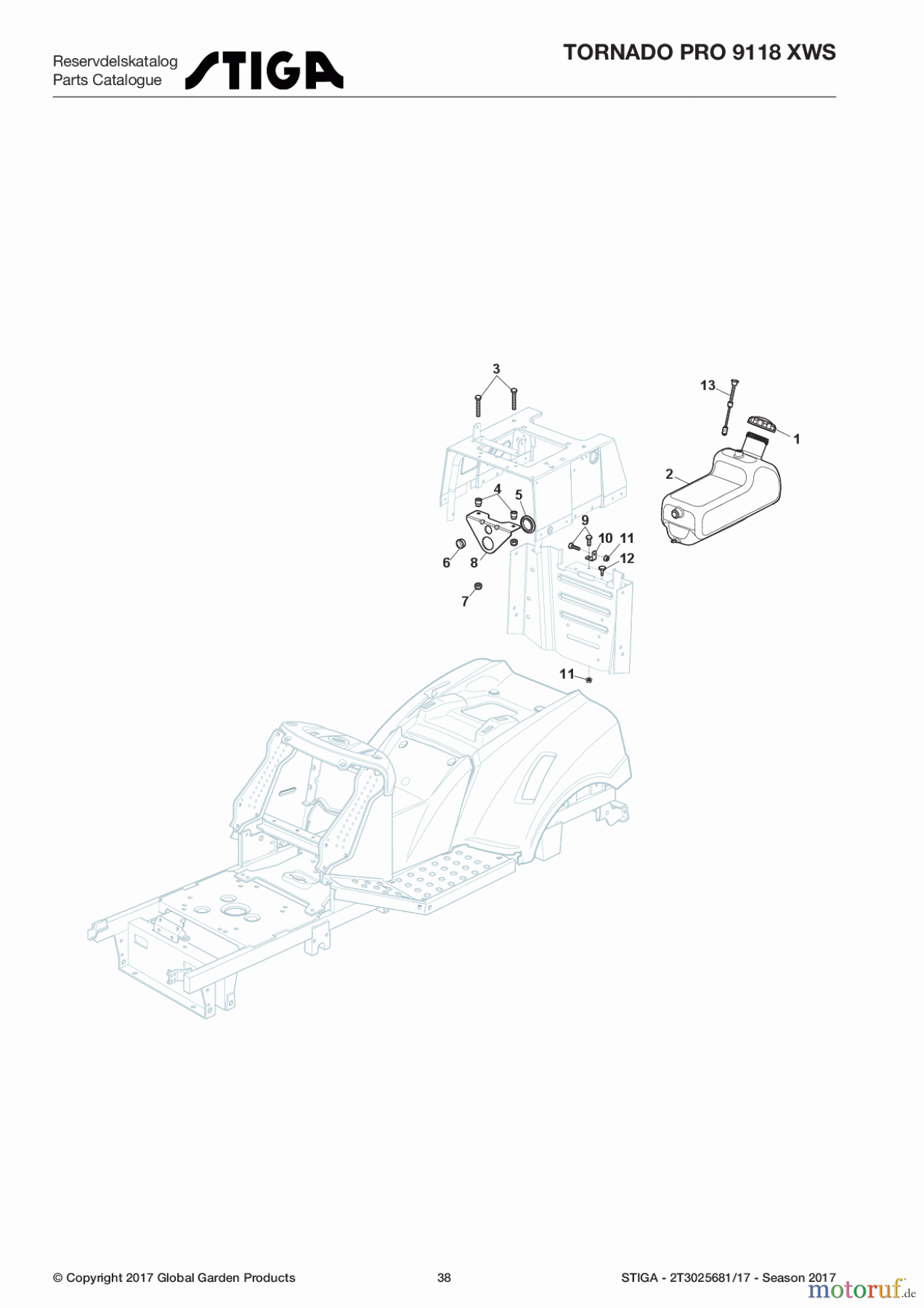 Reservdelskatalog
Parts Catalogue

STIGA

TORNADO PRO 9118 XWS

3
13
1
2
4
5
9
10
11
12
6
8
7
11

© Copyright 2017 Global Garden Products

38

STIGA - 2T3025681/17 - Season 2017

motoruf.de