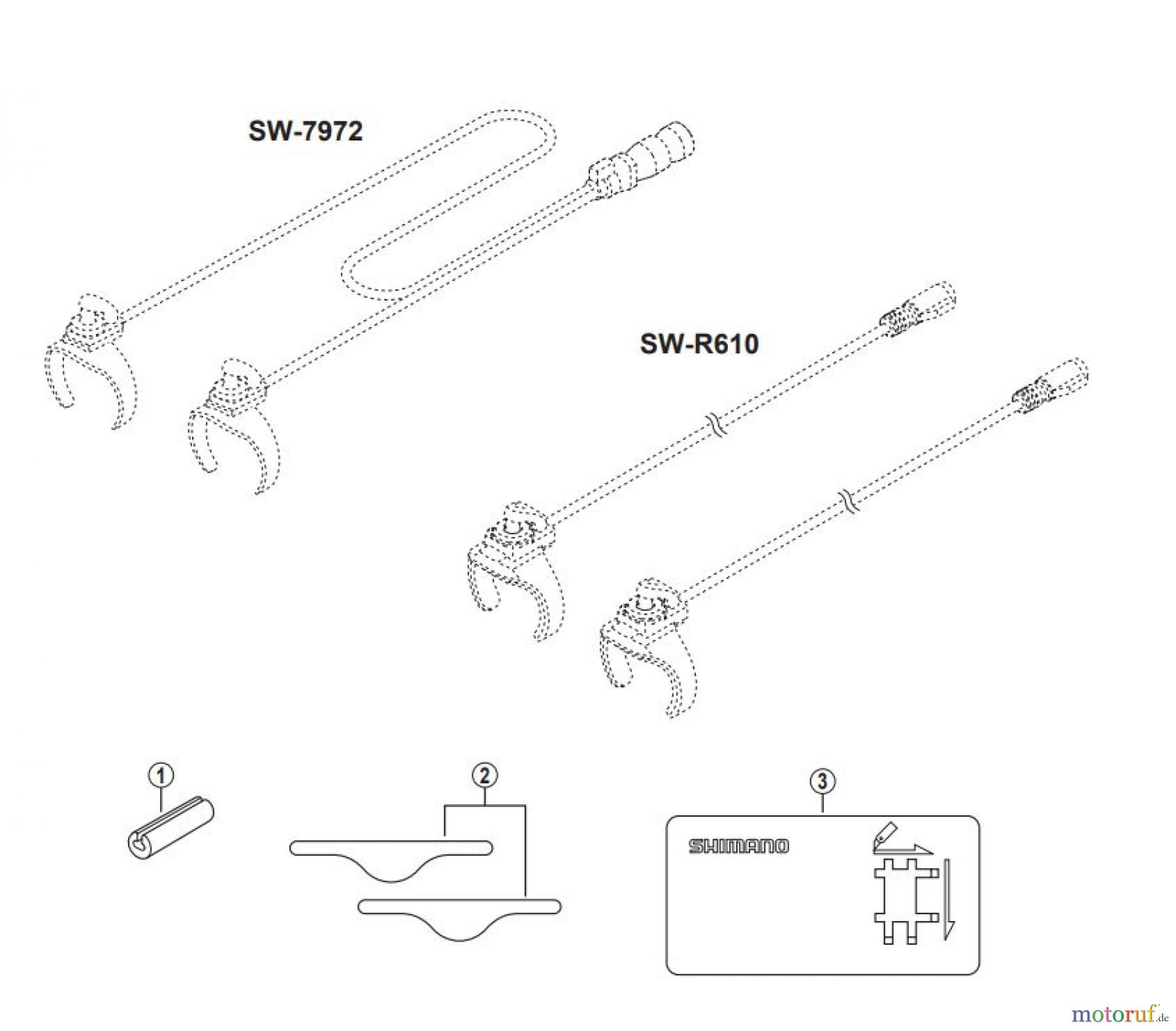 SW-7972

SW-R610

1

2

3

SHIMANO

motoruf.de