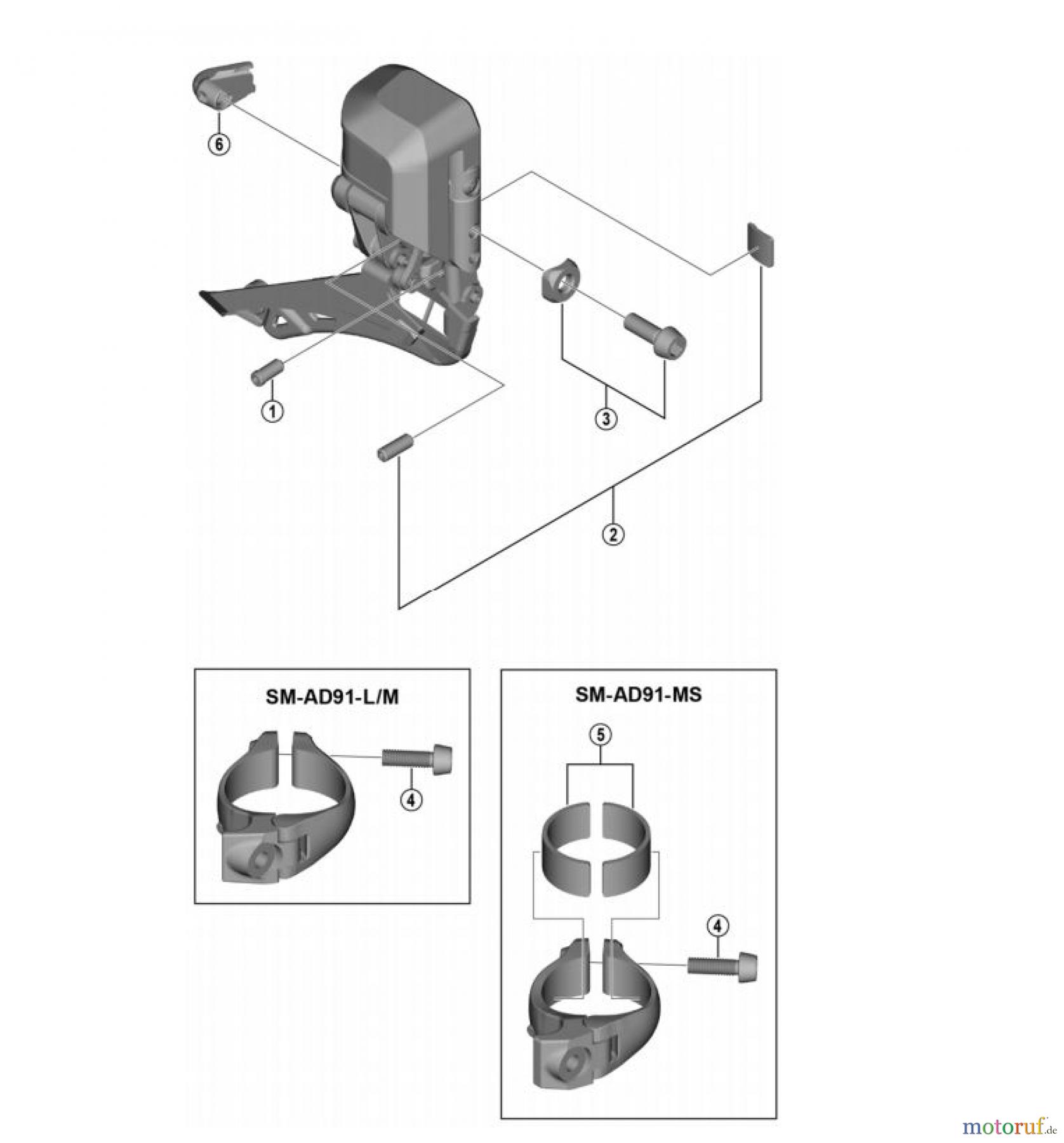 6

1

3

2

SM-AD91-L/M

4

SM-AD91-MS

5

4

motoruf.de