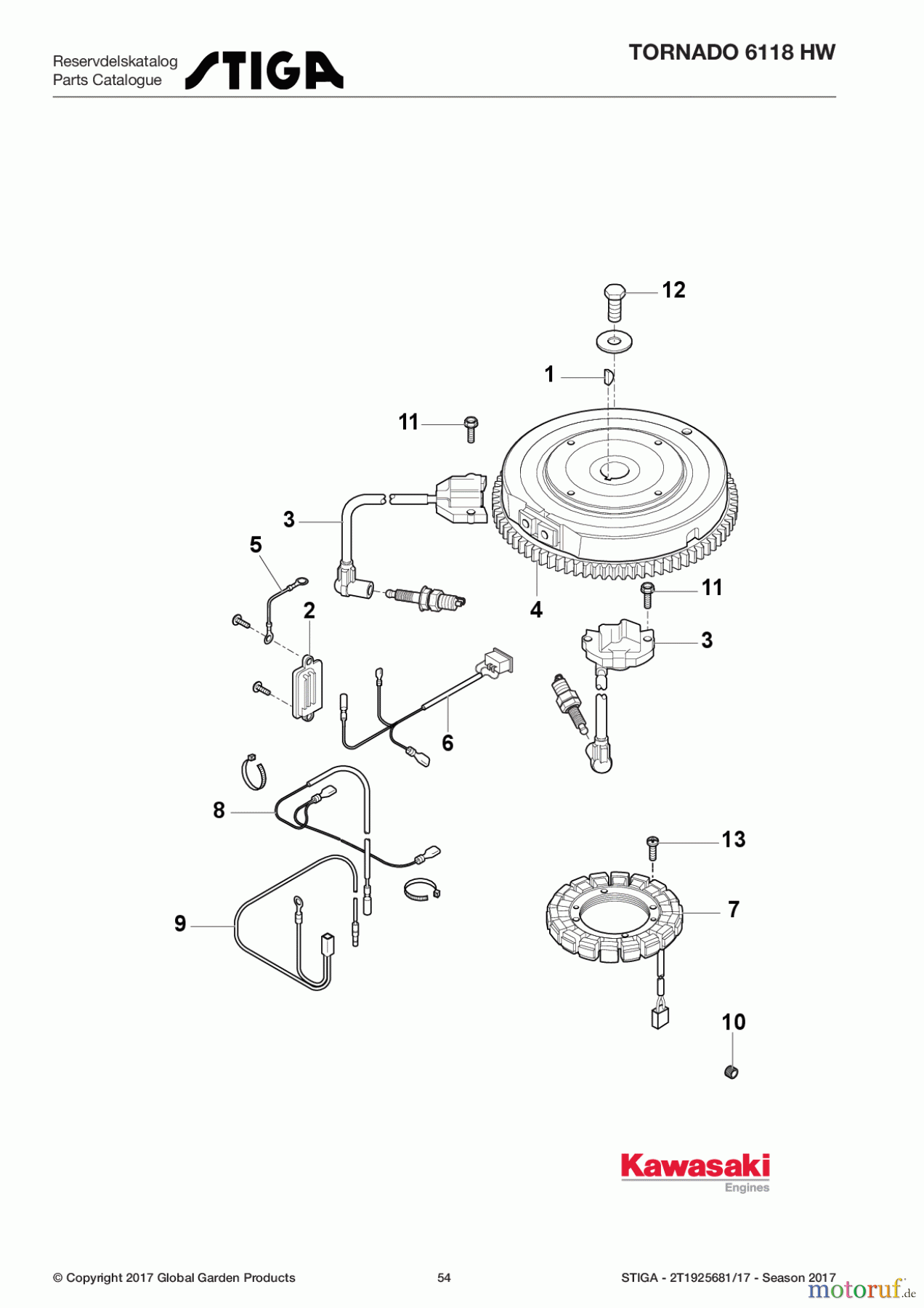 Reservdelskatalog
Parts Catalogue

STIGA

TORNADO 6118 HW

12

1

11

3

5

2

4

11

3

6

8

13

7

9

10

Kawasaki
Engines

© Copyright 2017 Global Garden Products

54

STIGA - 2T1925681/17 - Season 2017

motoruf.de