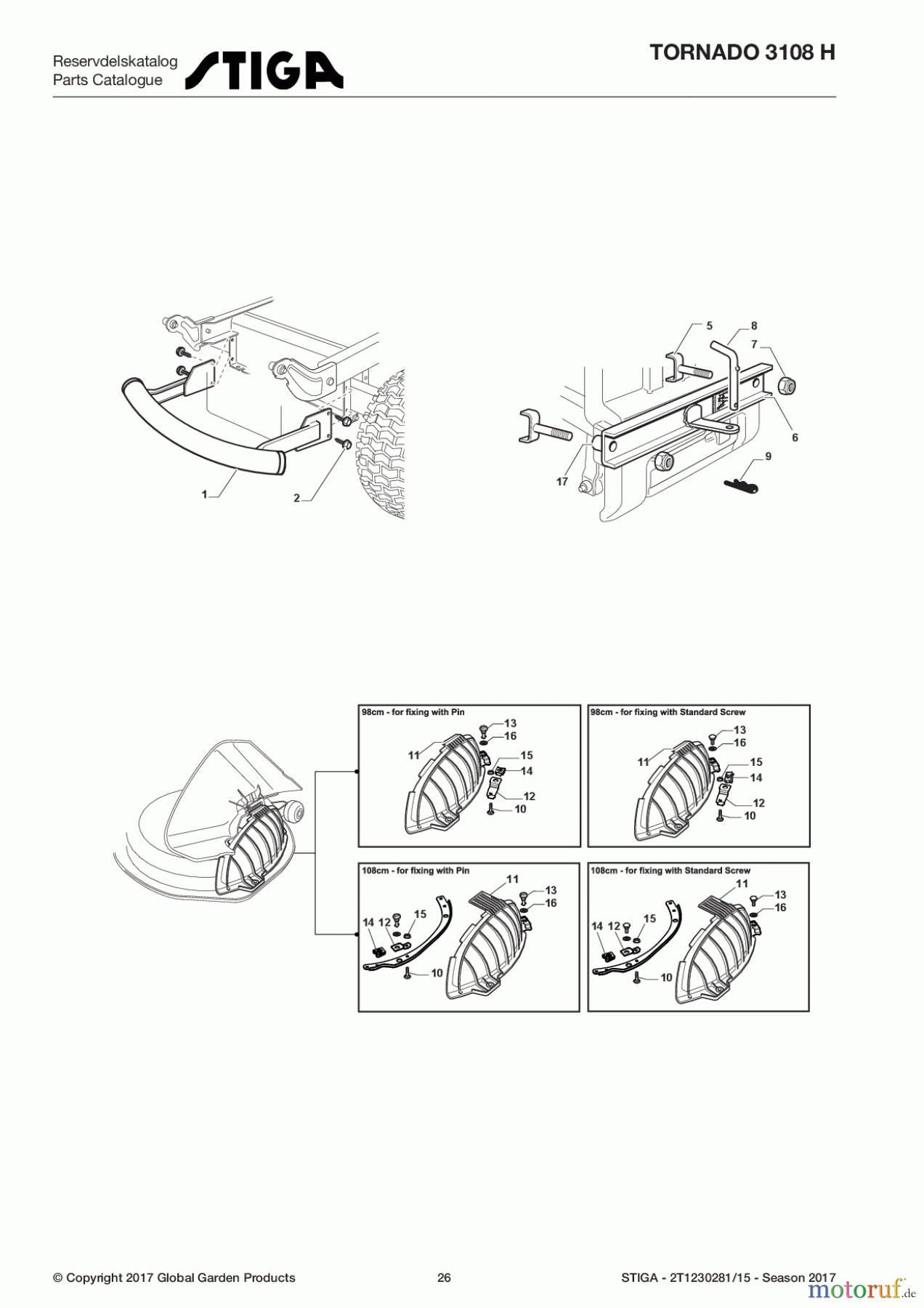 Reservdelskatalog
Parts Catalogue
STIGA

TORNADO 3108 H

1
2

5
8
7
6
9
17

98cm - for fixing with Pin
13
16
11
15
14
12
10

98cm - for fixing with Standard Screw
13
16
11
15
14
12
10

108cm - for fixing with Pin
11
13
16
14
12
15
10

108cm - for fixing with Standard Screw
11
13
16
14
12
15
10

© Copyright 2017 Global Garden Products
26
STIGA - 2T1230281/15 - Season 2017
motoruf.de