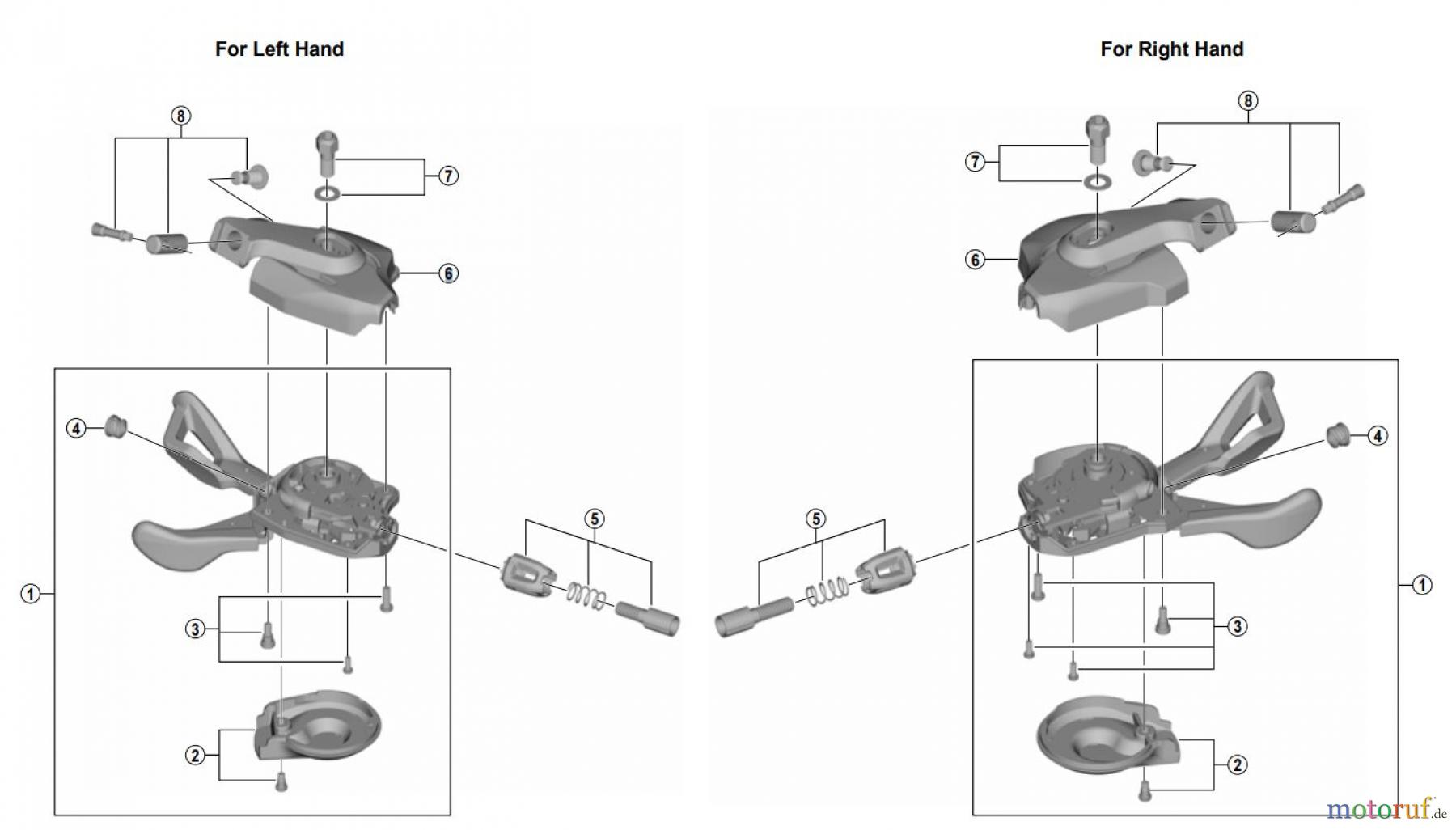 For Left Hand

For Right Hand

8
7
6
4
5
1
3
2

8
7
6
4
5
1
3
2

motoruf.de