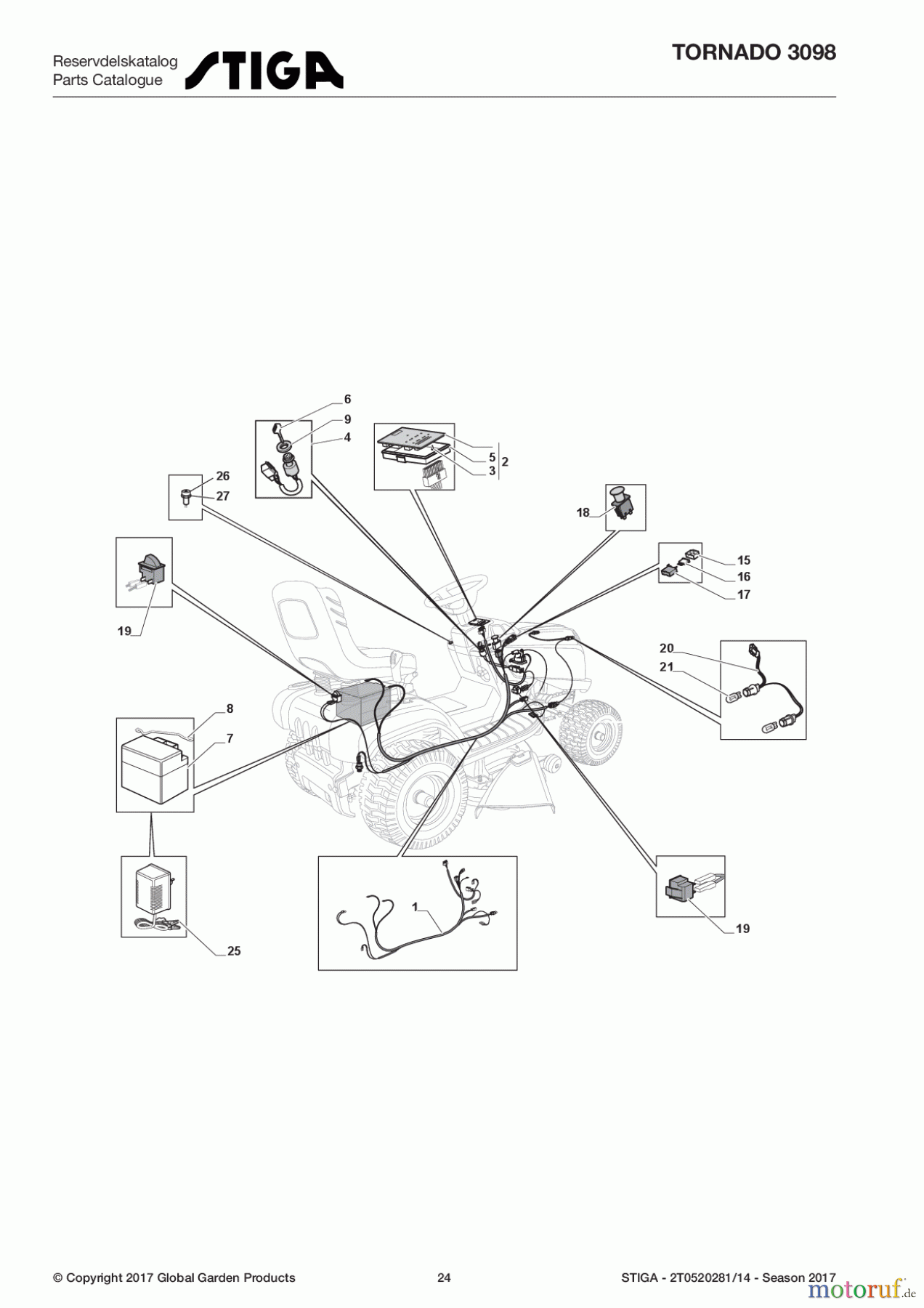 Reservdelskatalog
Parts Catalogue
STIGA

TORNADO 3098

6
9
4
5
3
2
26
27
18
15
16
17
19
20
21
8
7
1
19
25

© Copyright 2017 Global Garden Products

24

STIGA - 2T0520281/14 - Season 2017

motoruf.de